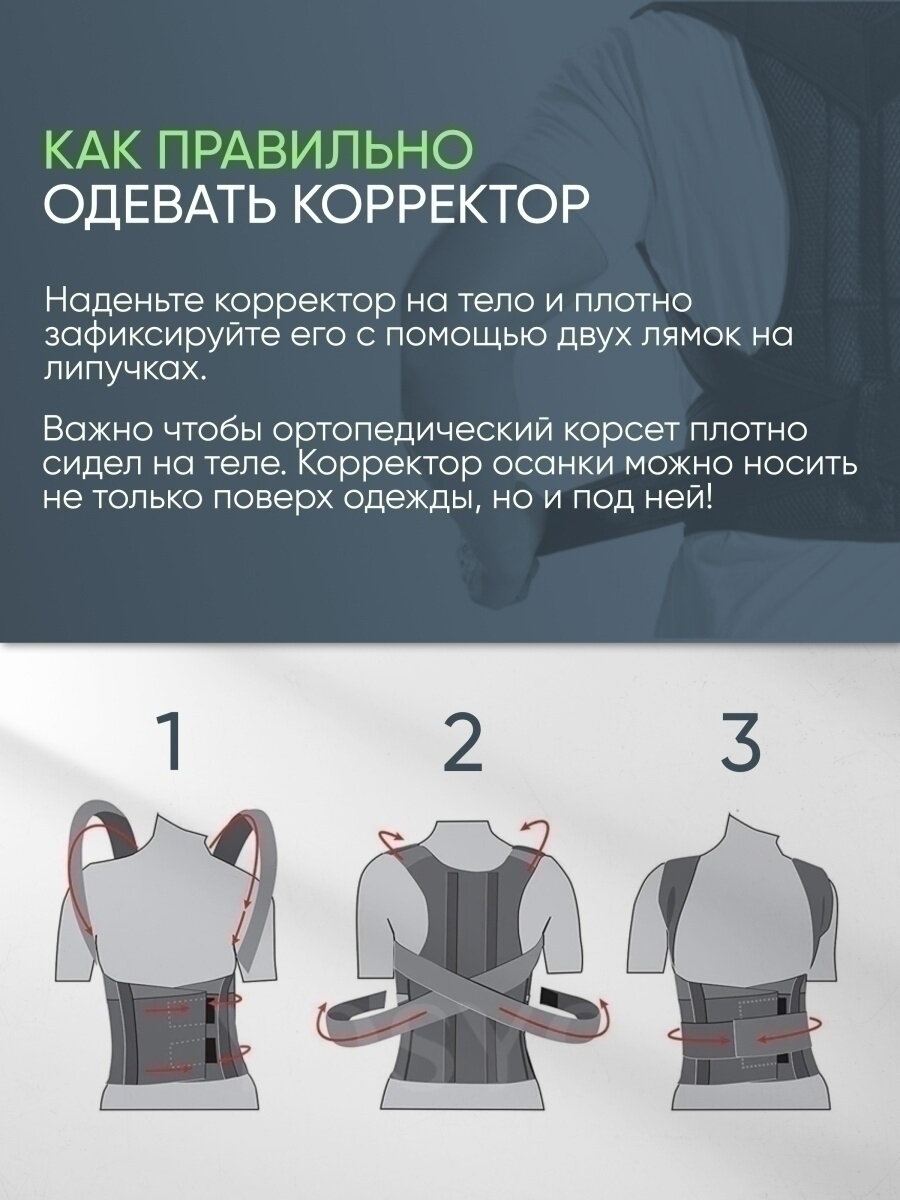 КАК ПРАВИЛЬНО
ОДЕВАТЬ КОРРЕКТОР

Наденьте корректор на тело и плотно зафиксируйте его с помощью двух лямок на липучках.

Важно чтобы ортопедический корсет плотно сидел на теле. Корректор осанки можно носить не только поверх одежды, но и под ней!

1

2

3