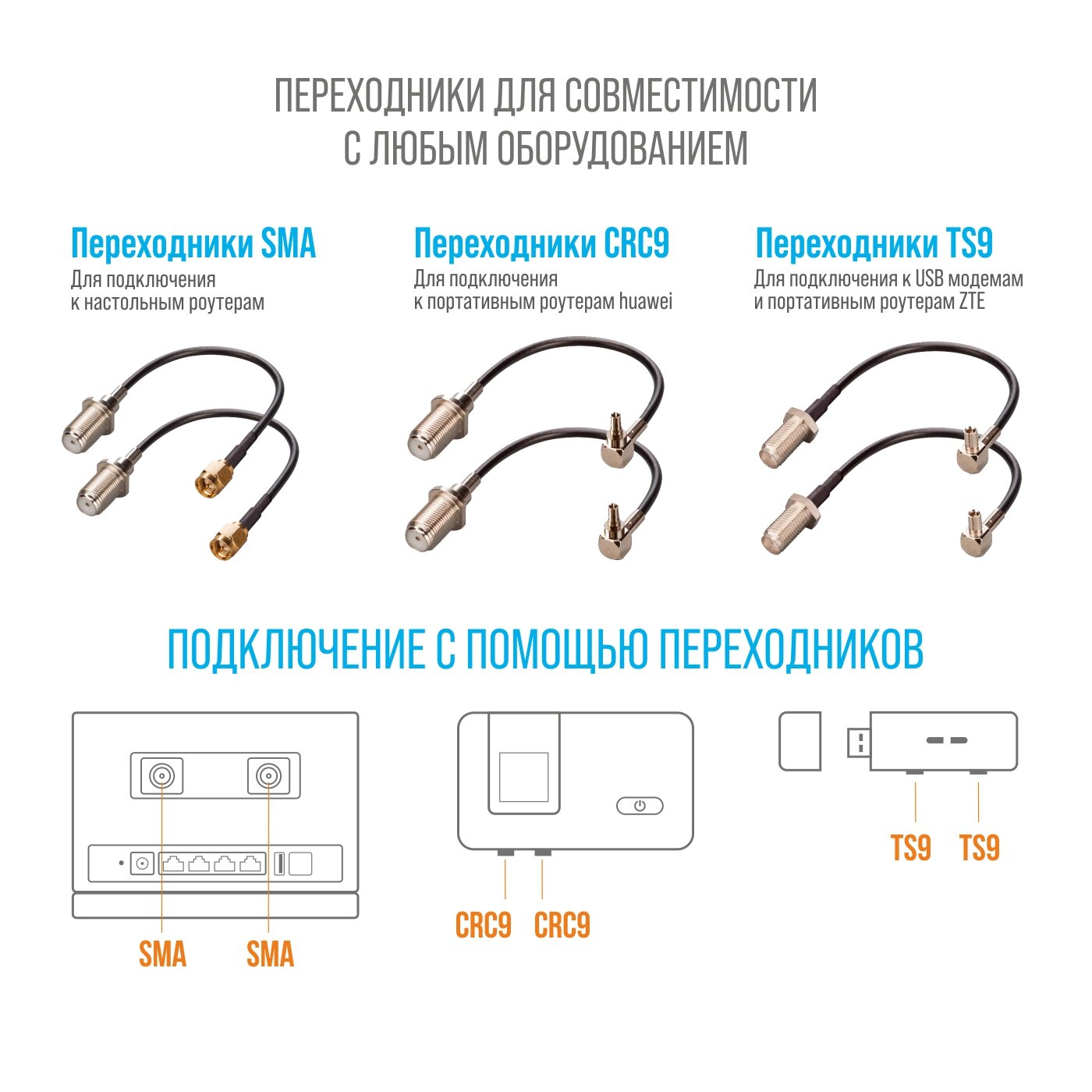 ПЕРЕХОДНИКИ ДЛЯ СОВМЕСТИМОСТИ С ЛЮБЫМ ОБОРУДОВАНИЕМ

Переходники SMA
Для подключения к настольным роутерам

Переходники CRC9
Для подключения к портативным роутерам huawei

Переходники TS9
Для подключения к USB модемам и портативным роутерам ZTE

ПОДКЛЮЧЕНИЕ С ПОМОЩЬЮ ПЕРЕХОДНИКОВ

SMA SMA

CRC9 CRC9

TS9 TS9