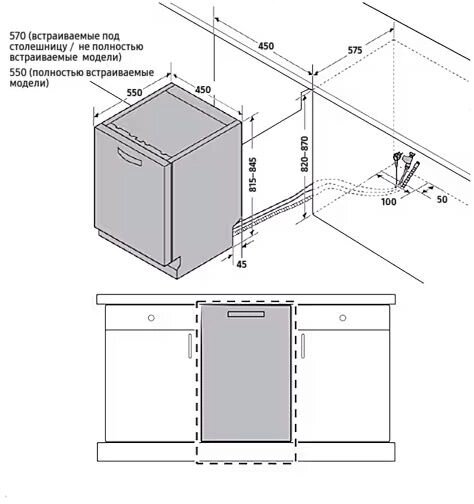 570 (встраиваемые под столешницу / не полностью встраиваемые модели)
550 (полностью встраиваемые модели)

550

450

450

575

815–845

820–870

100

50

45