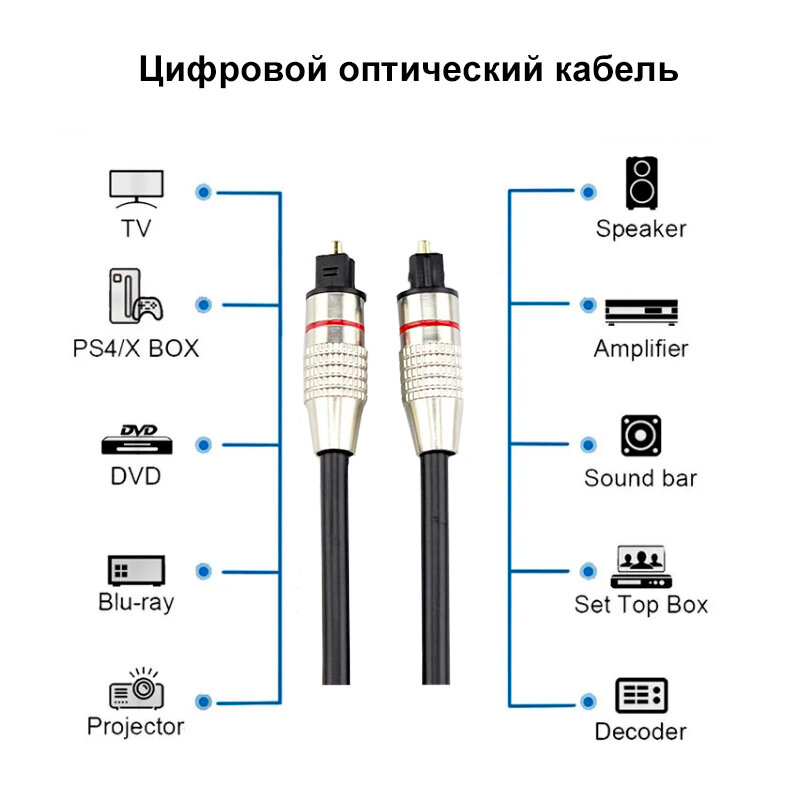 Цифровой оптический кабель

TV

PS4/X BOX

DVD

DVD

Blu-ray

Projector

Speaker

Amplifier

Sound bar

Set Top Box

Decoder