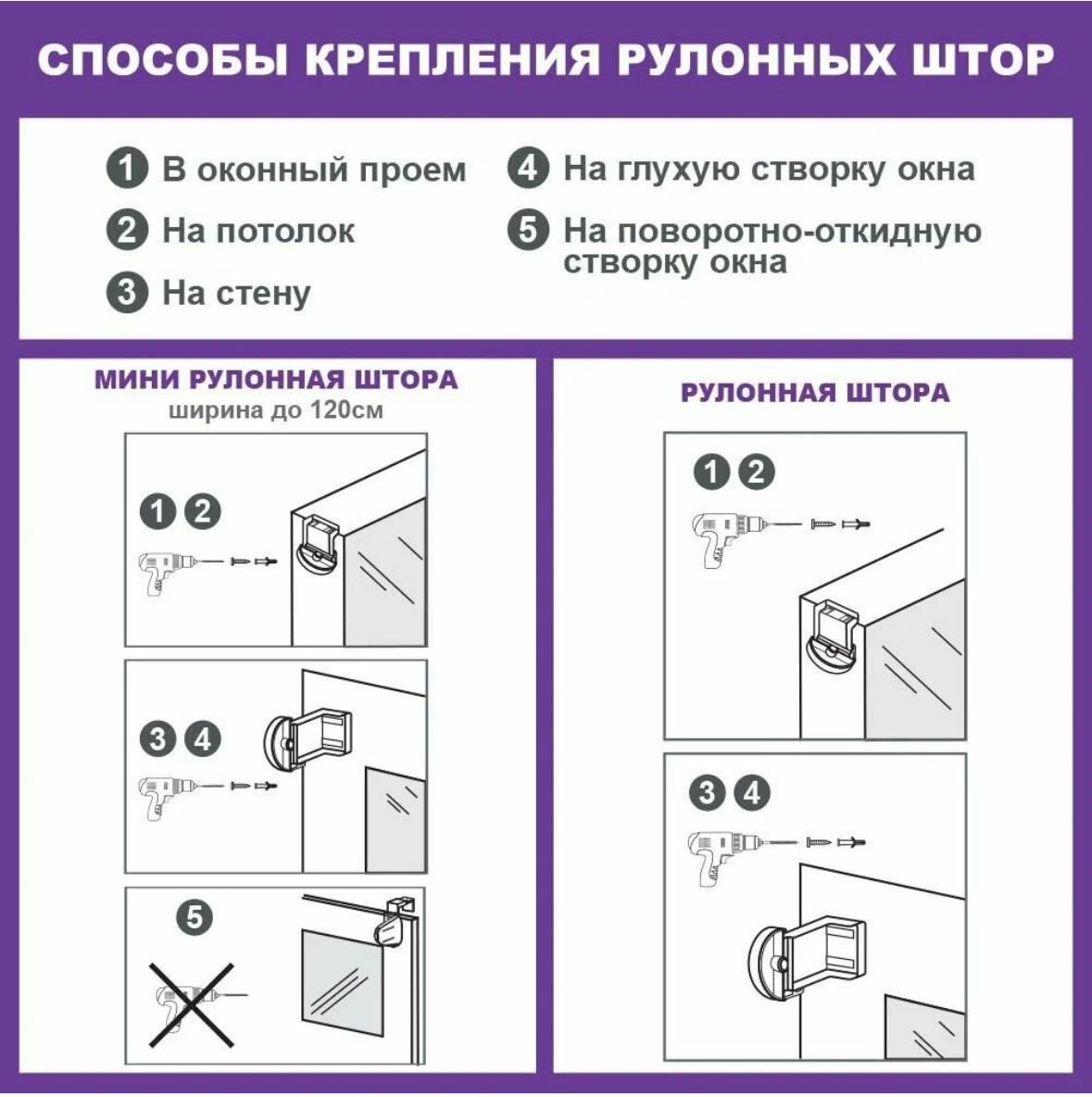 СПОСОБЫ КРЕПЛЕНИЯ РУЛОННЫХ ШТОР

1 В оконный проем
2 На потолок
3 На стену

4 На глухую створку окна
5 На поворотно-откидную створку окна

МИНИ РУЛОННАЯ ШТОРА
ширина до 120см

1 2

3 4

5

РУЛОННАЯ ШТОРА

1 2

3 4