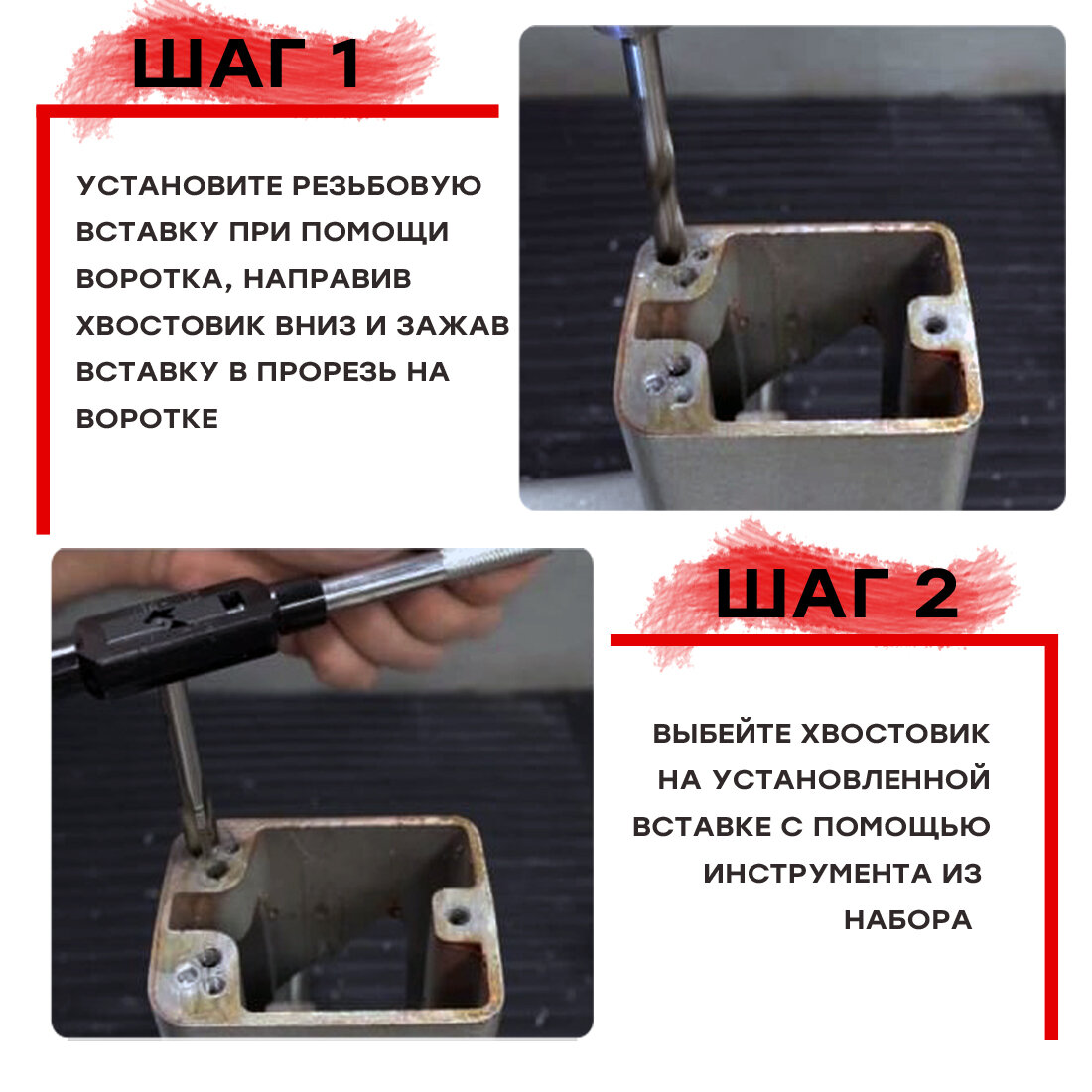 ШАГ 1

УСТАНОВИТЕ РЕЗЬБОВУЮ ВСТАВКУ ПРИ ПОМОЩИ ВОРОТКА, НАПРАВИВ ХВОСТОВИК ВНИЗ И ЗАЖАВ ВСТАВКУ В ПРОРЕЗЬ НА ВОРОТКЕ

ШАГ 2

ВЫБЕЙТЕ ХВОСТОВИК НА УСТАНОВЛЕННОЙ ВСТАВКЕ С ПОМОЩЬЮ ИНСТРУМЕНТА ИЗ НАБОРА