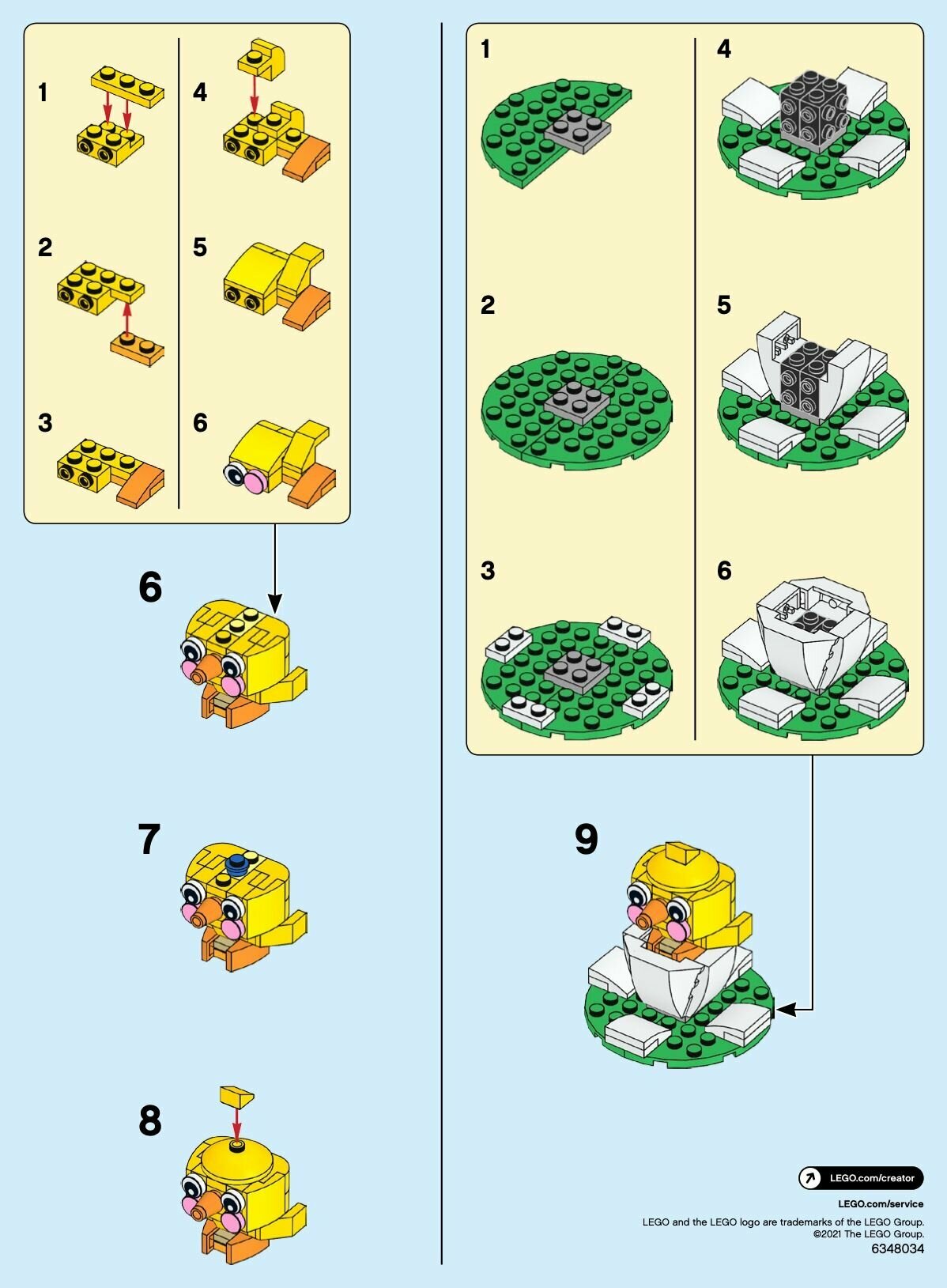 1

2

3

4

5

6

6

7

8

1

2

3

4

5

6

9

LEGO.com/creator

LEGO.com/service

LEGO and the LEGO logo are trademarks of the LEGO Group.
©2021 The LEGO Group.
6348034