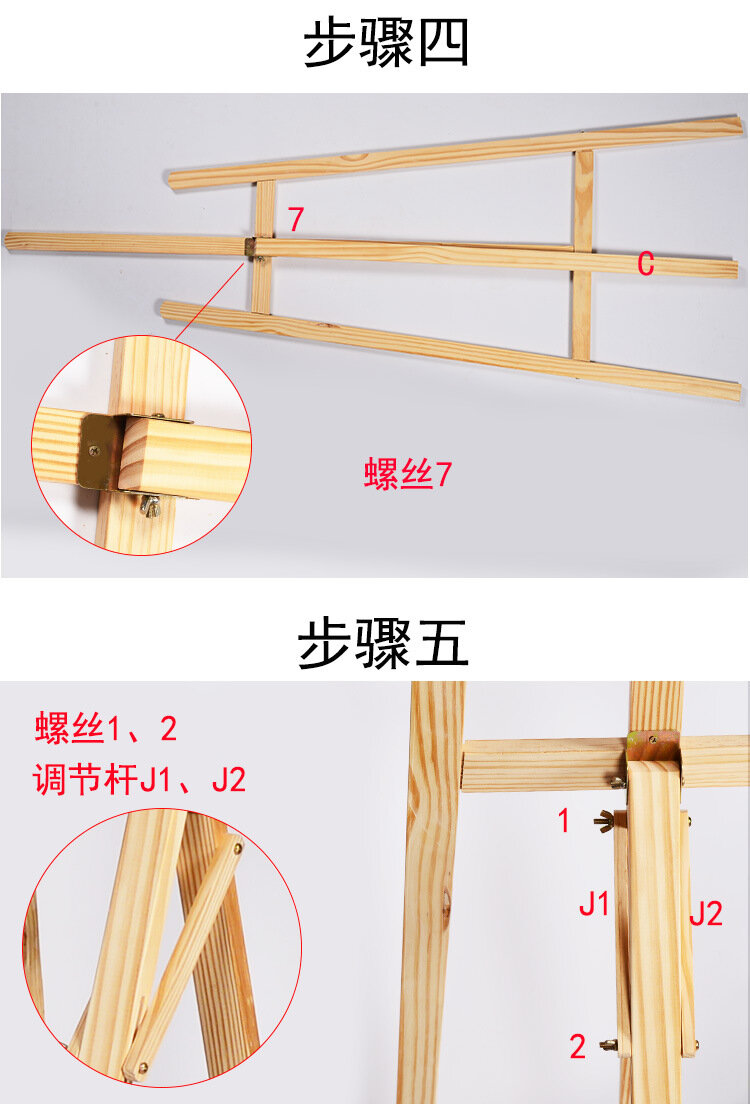 步骤四

7

C

螺丝7

步骤五

螺丝1、2
调节杆J1、J2

1

J1

J2

2