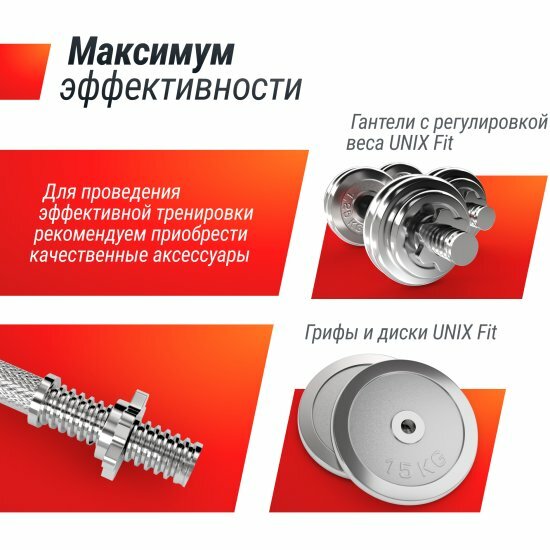 Максимум эффективности

Гантели с регулировкой веса UNIX Fit

Для проведения эффективной тренировки рекомендуем приобрести качественные аксессуары

1.25 KG

Грифы и диски UNIX Fit

15 KG