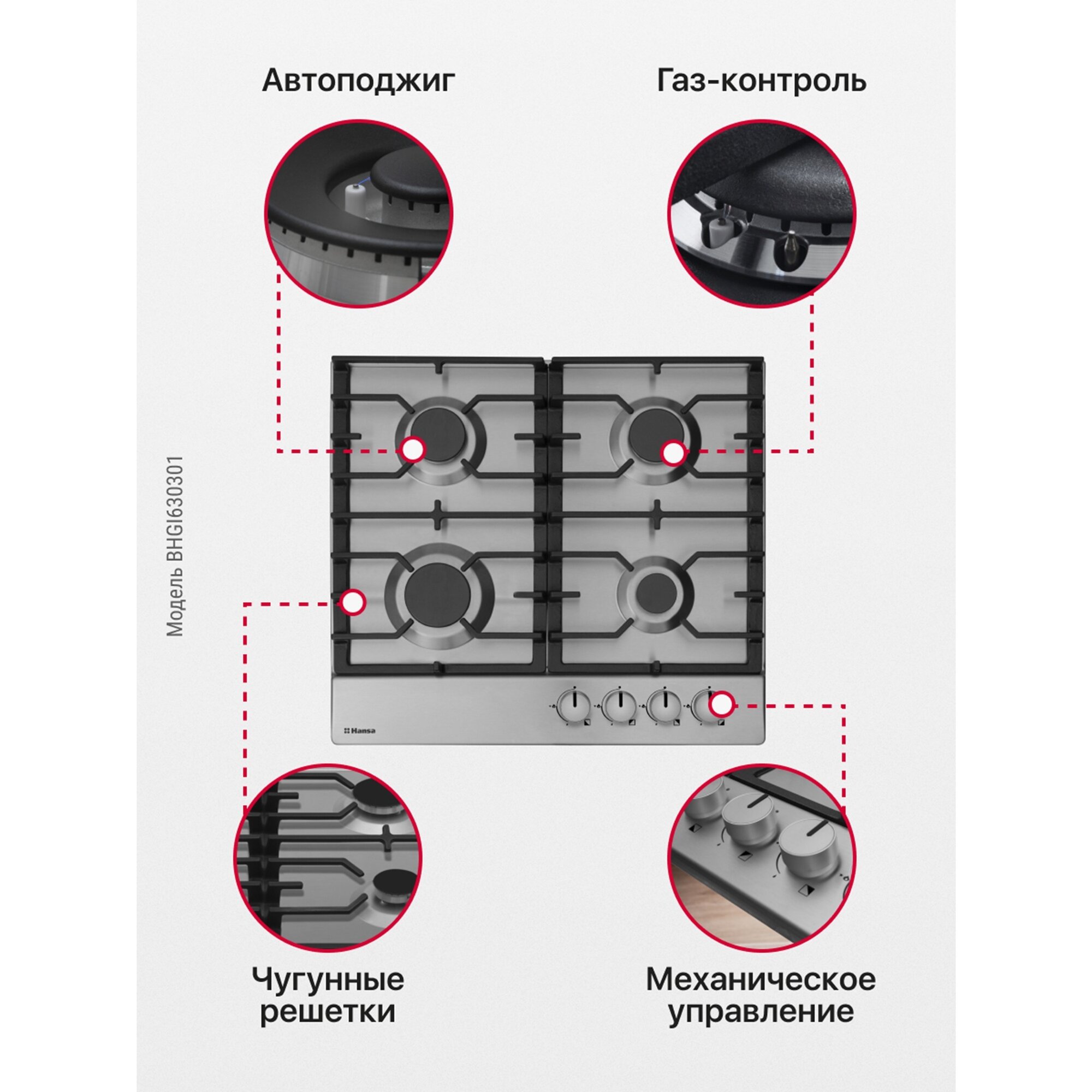 Автоподжиг

Газ-контроль

Модель BHGI630301

Hansa

Чугунные решетки

Механическое управление