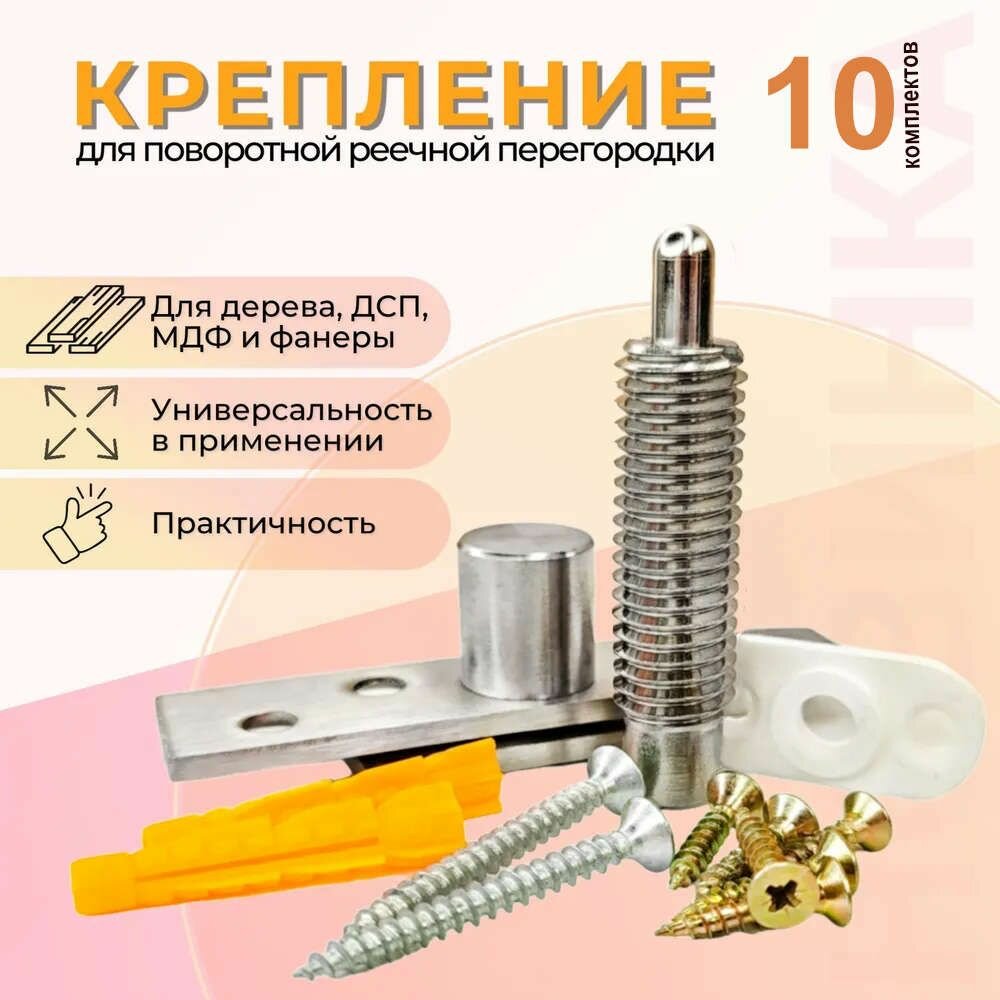 КРЕПЛЕНИЕ
для поворотной реечной перегородки

10 комплектов

Для дерева, ДСП, МДФ и фанеры

Универсальность в применении

Практичность