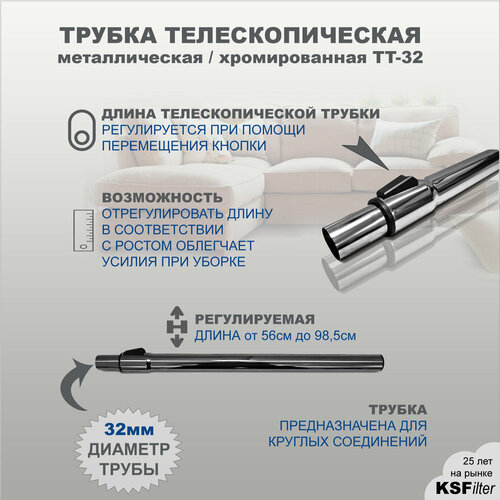 ТРУБКА ТЕЛЕСКОПИЧЕСКАЯ
металлическая / хромированная ТТ-32

ДЛИНА ТЕЛЕСКОПИЧЕСКОЙ ТРУБКИ
РЕГУЛИРУЕТСЯ ПРИ ПОМОЩИ ПЕРЕМЕЩЕНИЯ КНОПКИ

ВОЗМОЖНОСТЬ
ОТРЕГУЛИРОВАТЬ ДЛИНУ В СООТВЕТСТВИИ С РОСТОМ ОБЛЕГЧАЕТ УСИЛИЯ ПРИ УБОРКЕ

РЕГУЛИРУЕМАЯ
ДЛИНА от 56см до 98,5см

32мм
ДИАМЕТР
ТРУБЫ

ТРУБКА
ПРЕДНАЗНАЧЕНА ДЛЯ КРУГЛЫХ СОЕДИНЕНИЙ

25 лет
на рынке
KSFilter