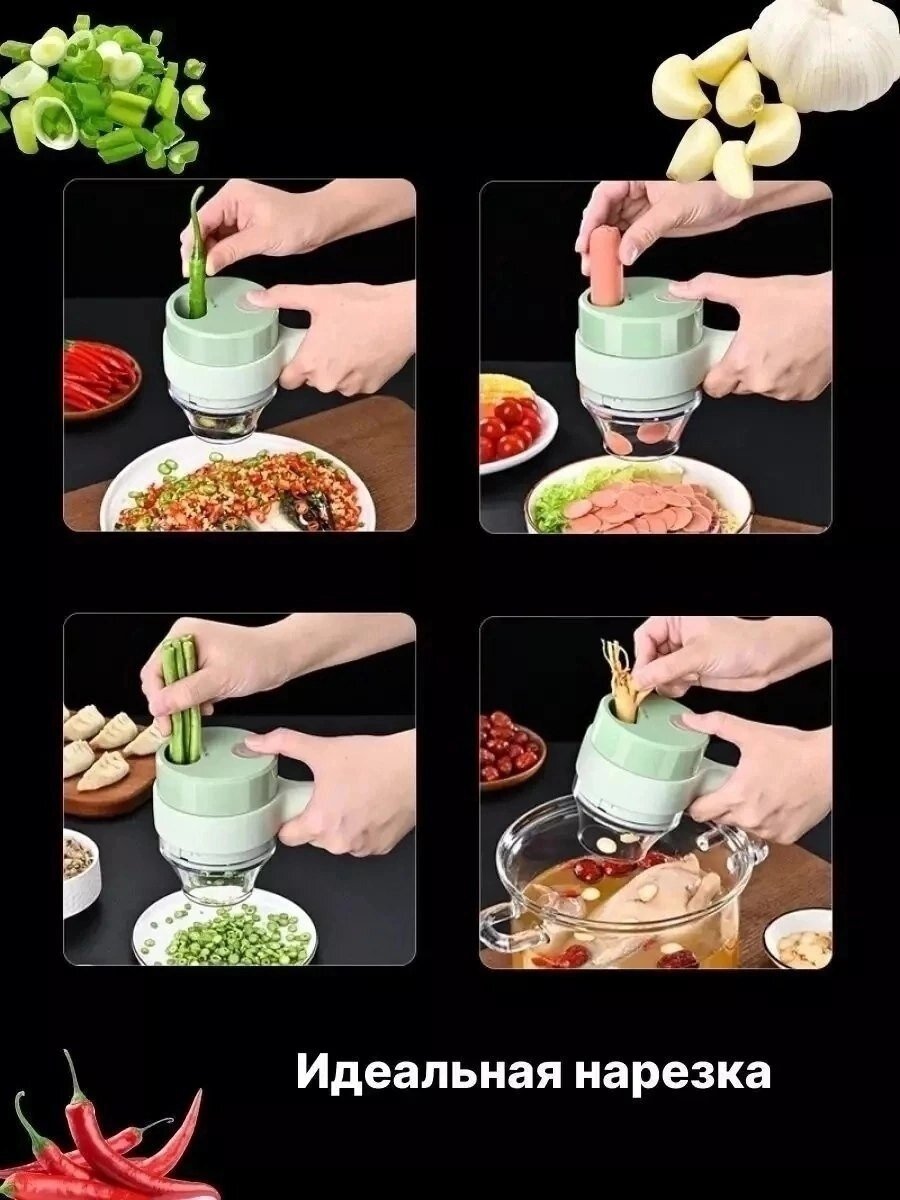 Идеальная нарезка