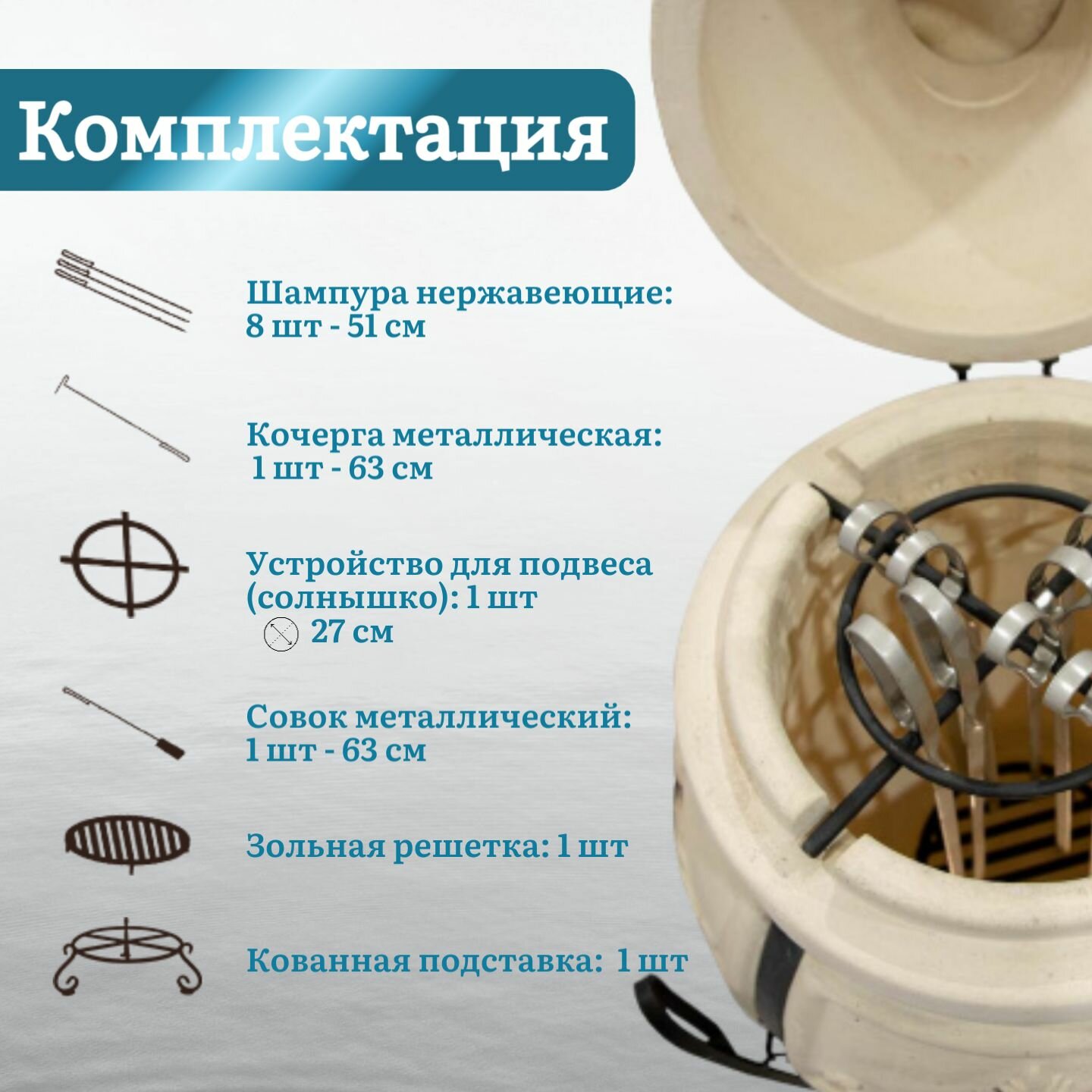 Комплектация

Шампура нержавеющие: 8 шт - 51 см

Кочерга металлическая: 1 шт - 63 см

Устройство для подвеса (солнышко): 1 шт 27 см

Совок металлический: 1 шт - 63 см

Зольная решетка: 1 шт

Кованная подставка: 1 шт