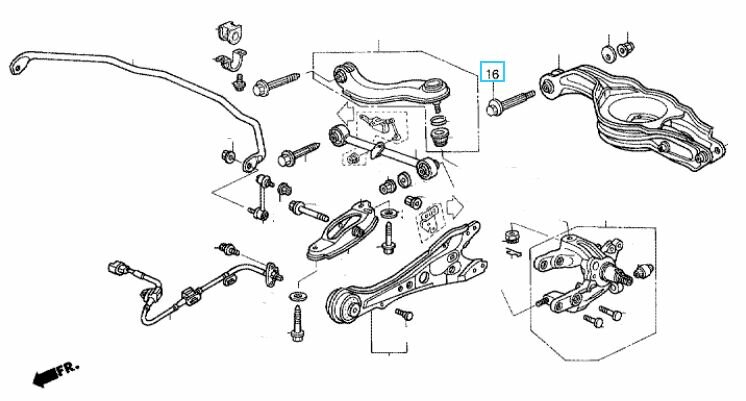 16

FR.