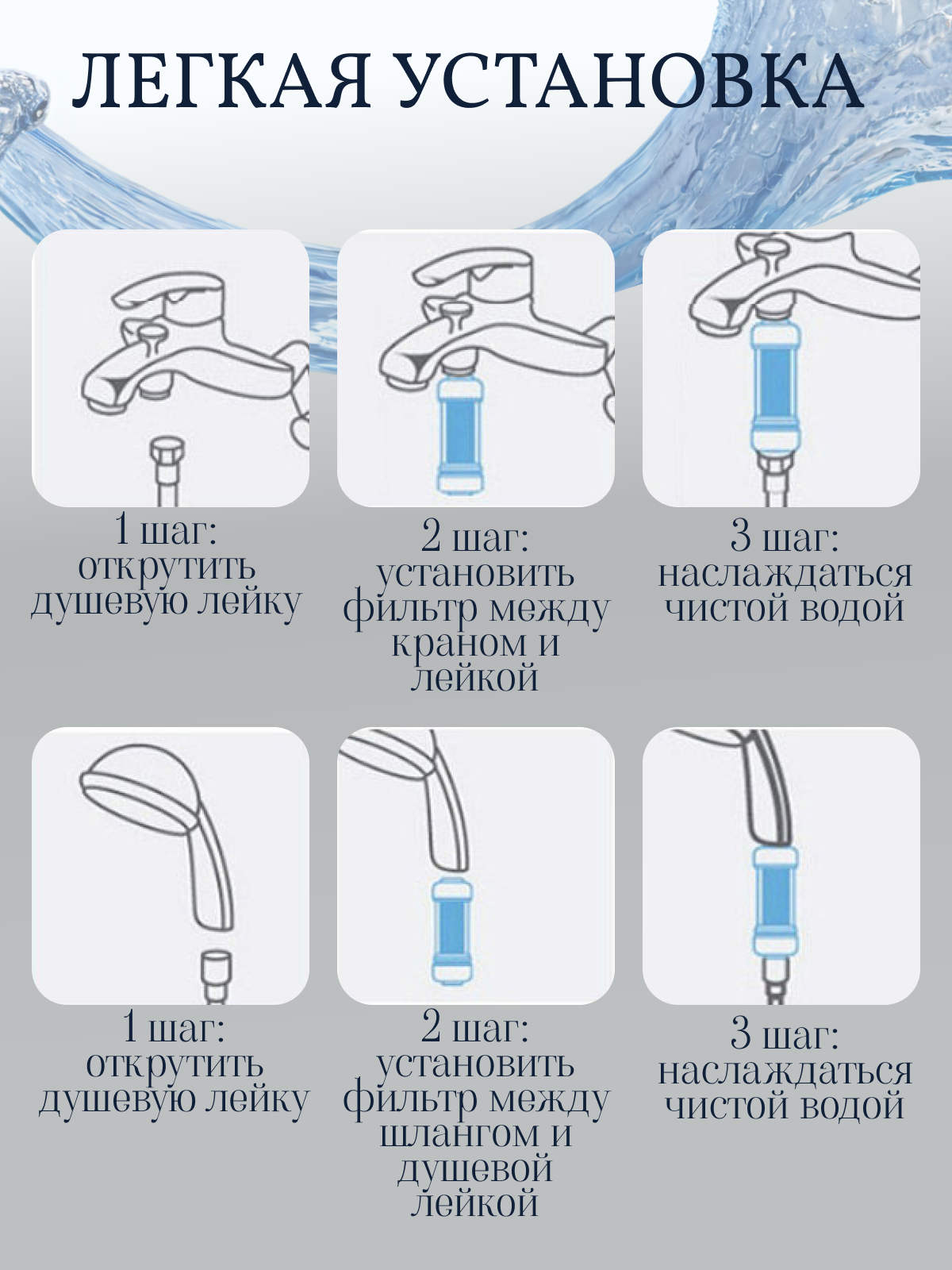 ЛЕГКАЯ УСТАНОВКА

1 шаг: открутить душевую лейку

2 шаг: установить фильтр между краном и лейкой

3 шаг: наслаждаться чистой водой

1 шаг: открутить душевую лейку

2 шаг: установить фильтр между шлангом и душевой лейкой

3 шаг: наслаждаться чистой водой