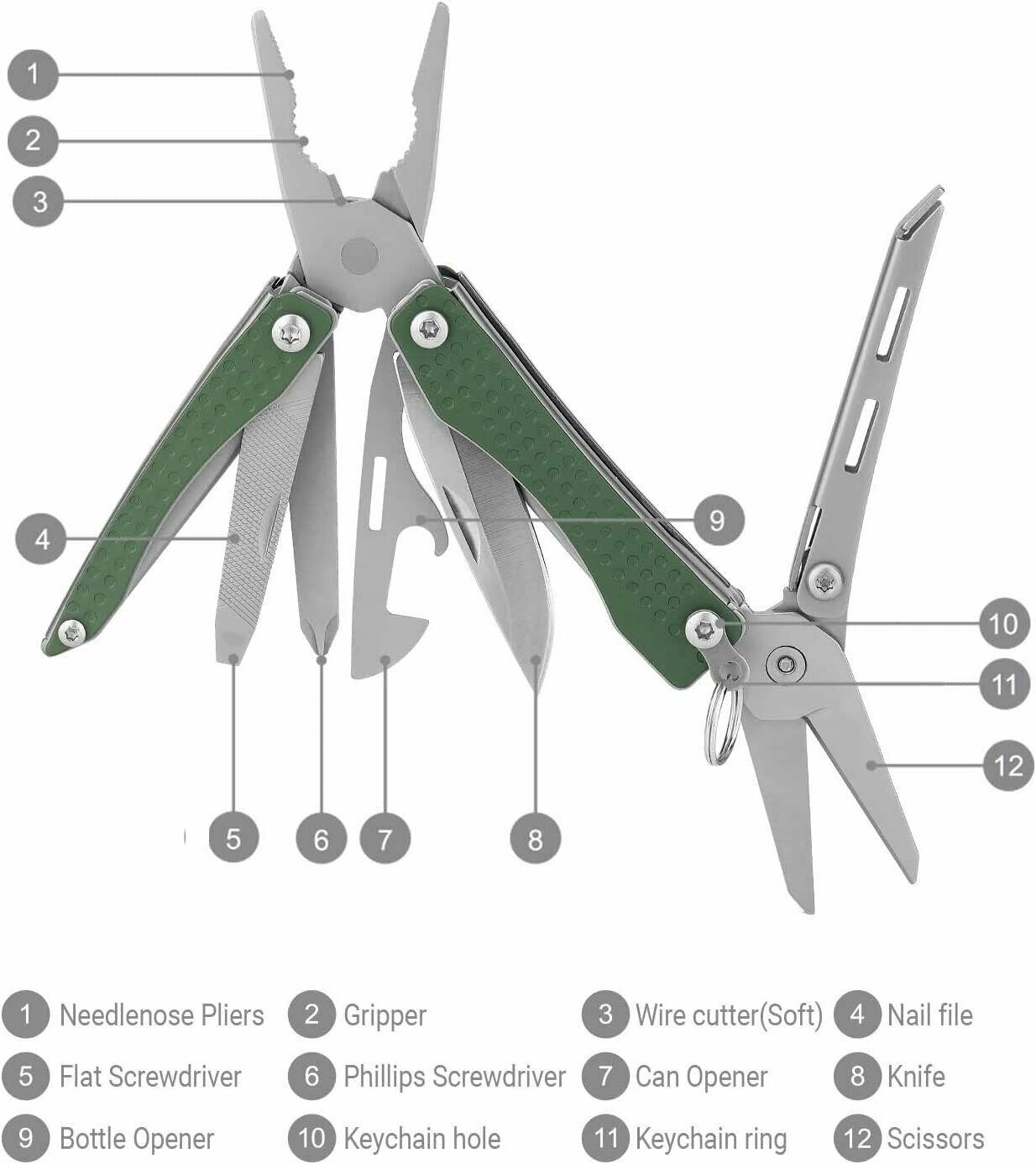 1
2
3
4
9
10
11
12
5
6
7
8

1 Needlenose Pliers
2 Gripper
3 Wire cutter(Soft)
4 Nail file
5 Flat Screwdriver
6 Phillips Screwdriver
7 Can Opener
8 Knife
9 Bottle Opener
10 Keychain hole
11 Keychain ring
12 Scissors