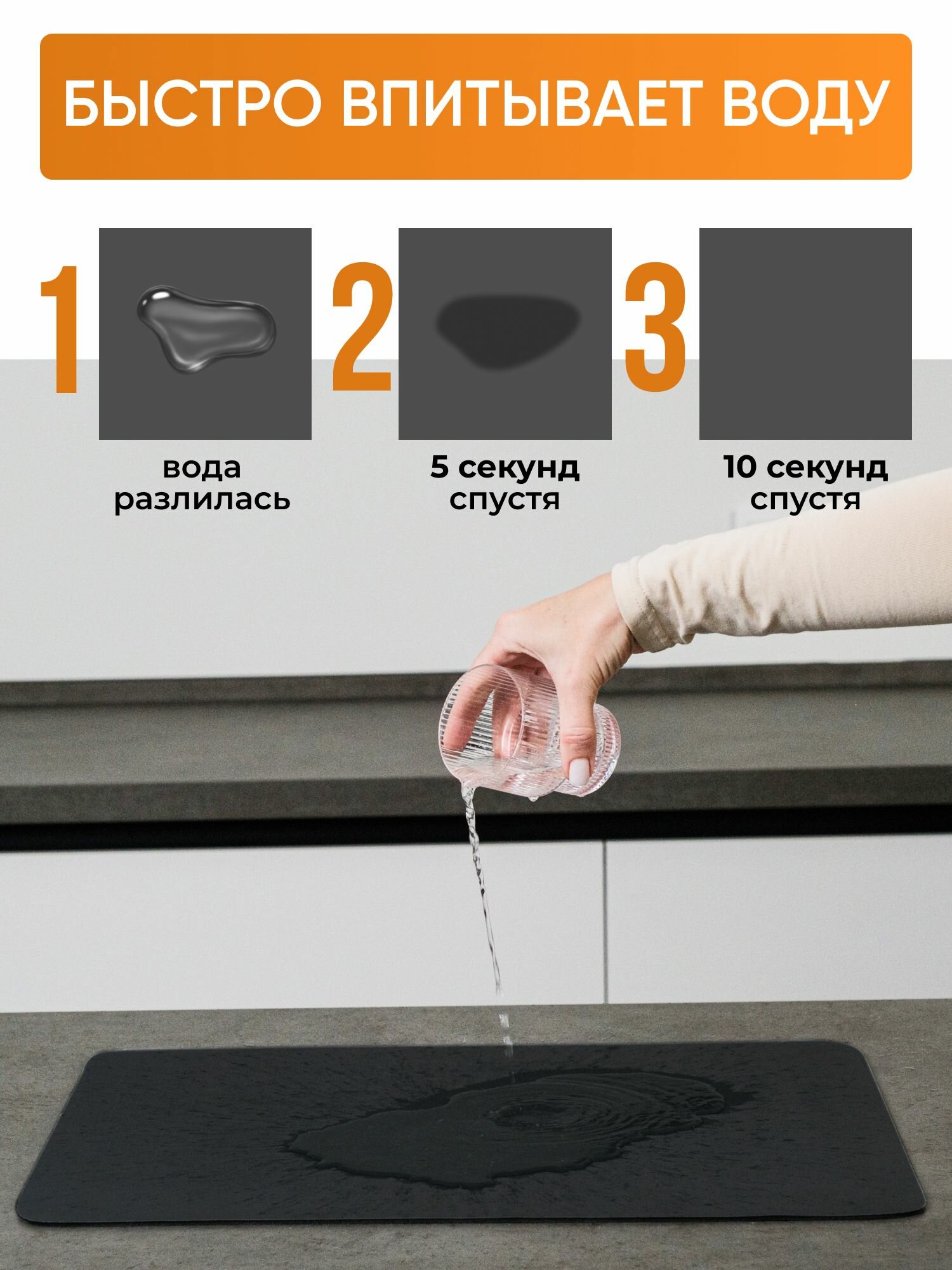 БЫСТРО ВПИТЫВАЕТ ВОДУ

1

вода разлилась

2

5 секунд спустя

3

10 секунд спустя