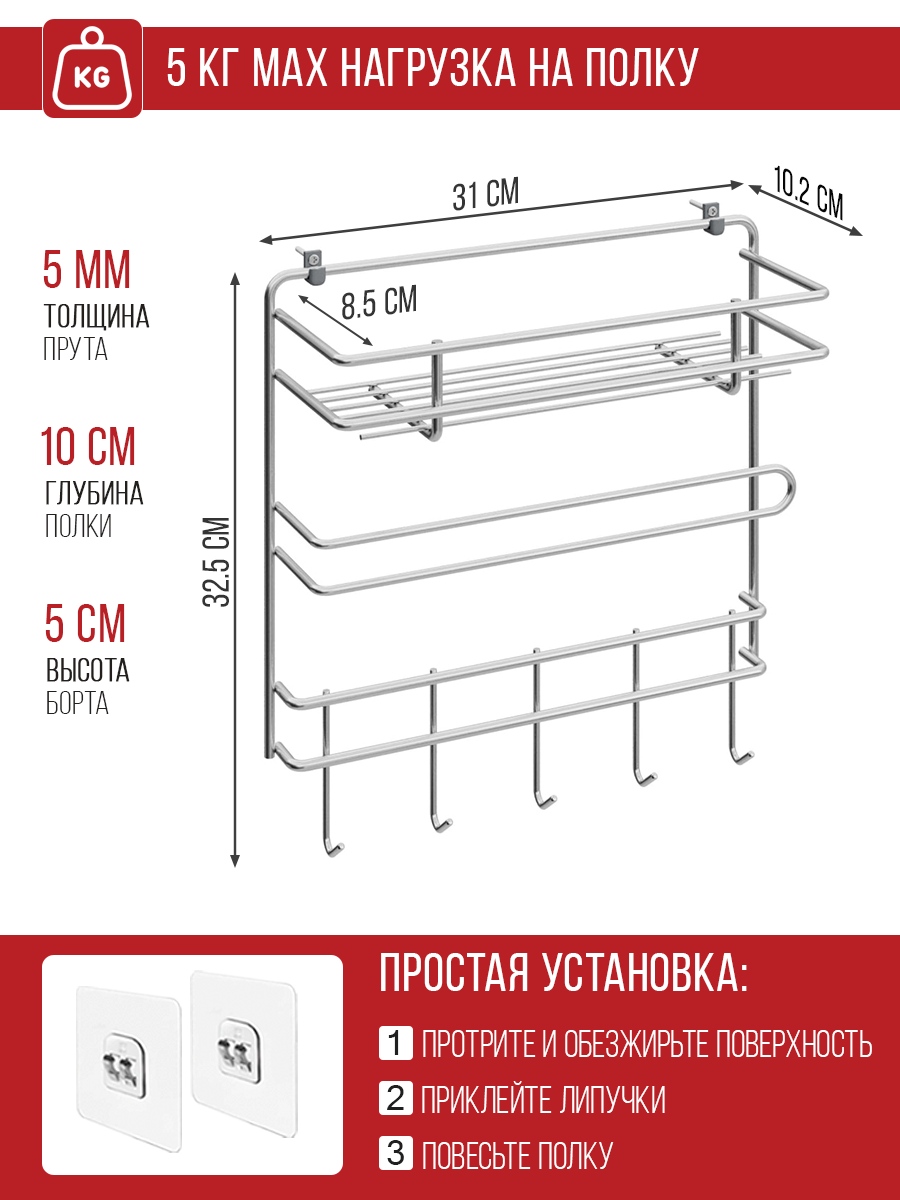 KG

5 КГ MAX НАГРУЗКА НА ПОЛКУ

5 ММ
ТОЛЩИНА
ПРУТА

10 СМ
ГЛУБИНА
ПОЛКИ

5 СМ
ВЫСОТА
БОРТА

31 СМ

10.2 СМ

8.5 СМ

32.5 СМ

ПРОСТАЯ УСТАНОВКА:

1 ПРОТРИТЕ И ОБЕЗЖИРЬТЕ ПОВЕРХНОСТЬ

2 ПРИКЛЕЙТЕ ЛИПУЧКИ

3 ПОВЕСЬТЕ ПОЛКУ