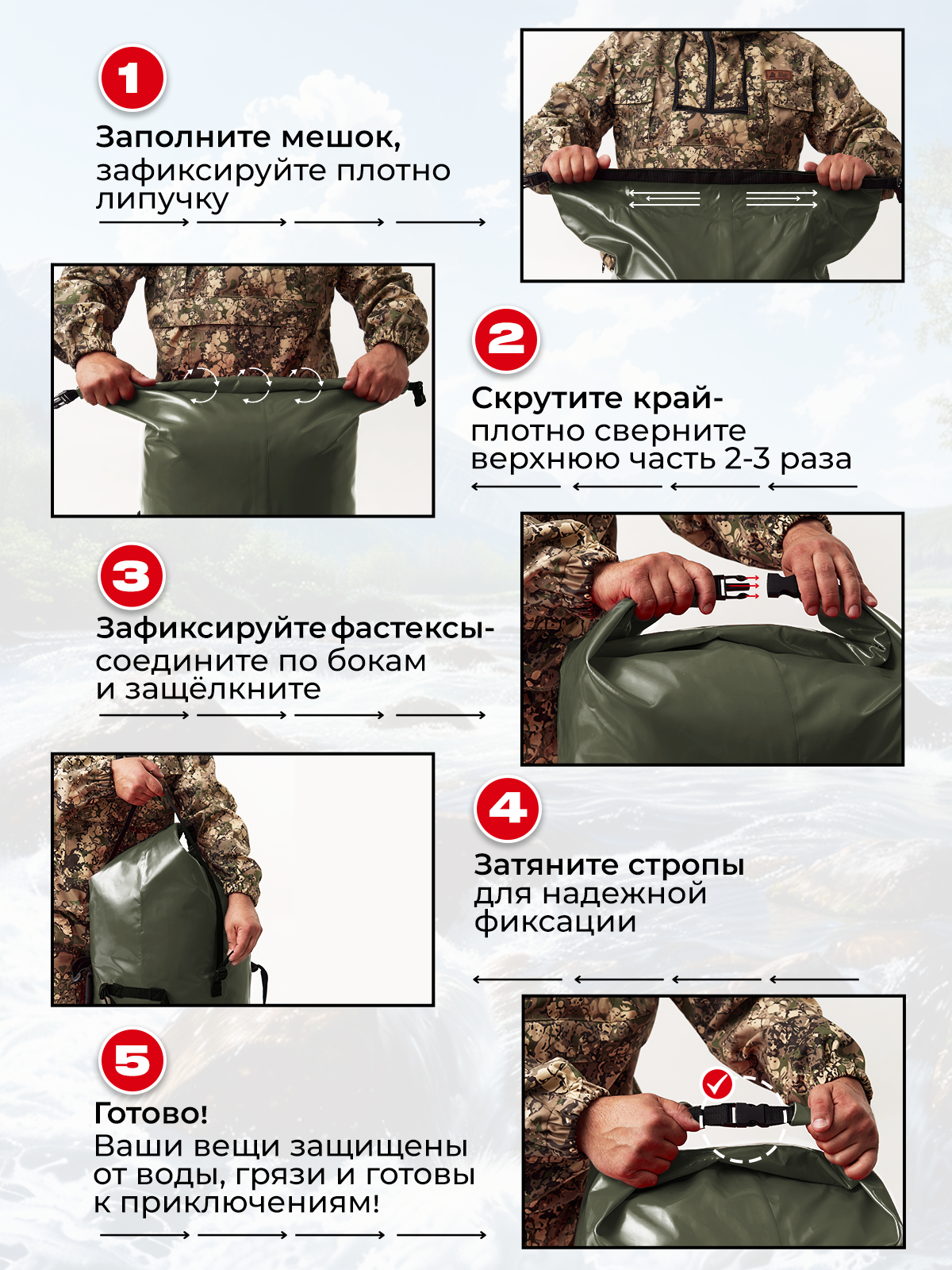 1

Заполните мешок, зафиксируйте плотно липучку

2

Скрутите край- плотно сверните верхнюю часть 2-3 раза

3

Зафиксируйте фастексы- соедините по бокам и защёлкните

4

Затяните стропы для надежной фиксации

5

Готово!
Ваши вещи защищены от воды, грязи и готовы к приключениям!