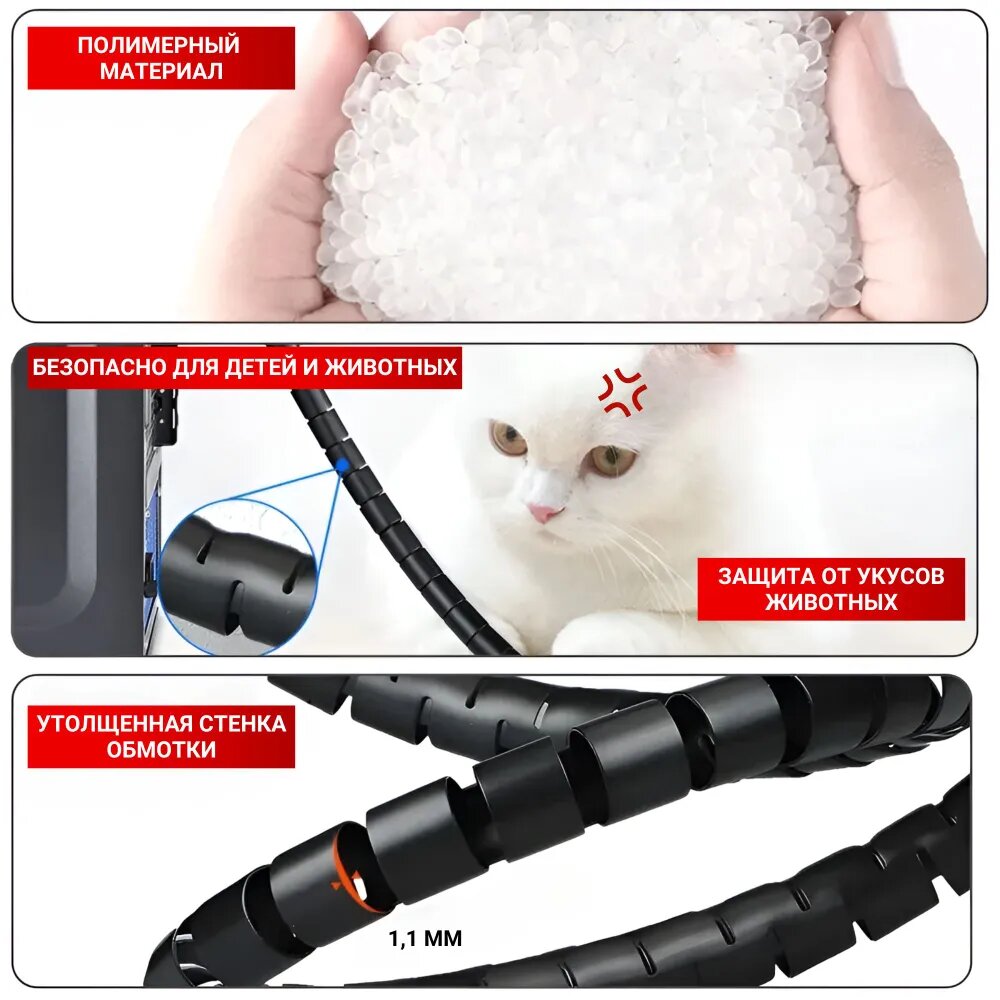 ПОЛИМЕРНЫЙ МАТЕРИАЛ

БЕЗОПАСНО ДЛЯ ДЕТЕЙ И ЖИВОТНЫХ

ЗАЩИТА ОТ УКУСОВ ЖИВОТНЫХ

УТОЛЩЕННАЯ СТЕНКА ОБМОТКИ

1,1 ММ