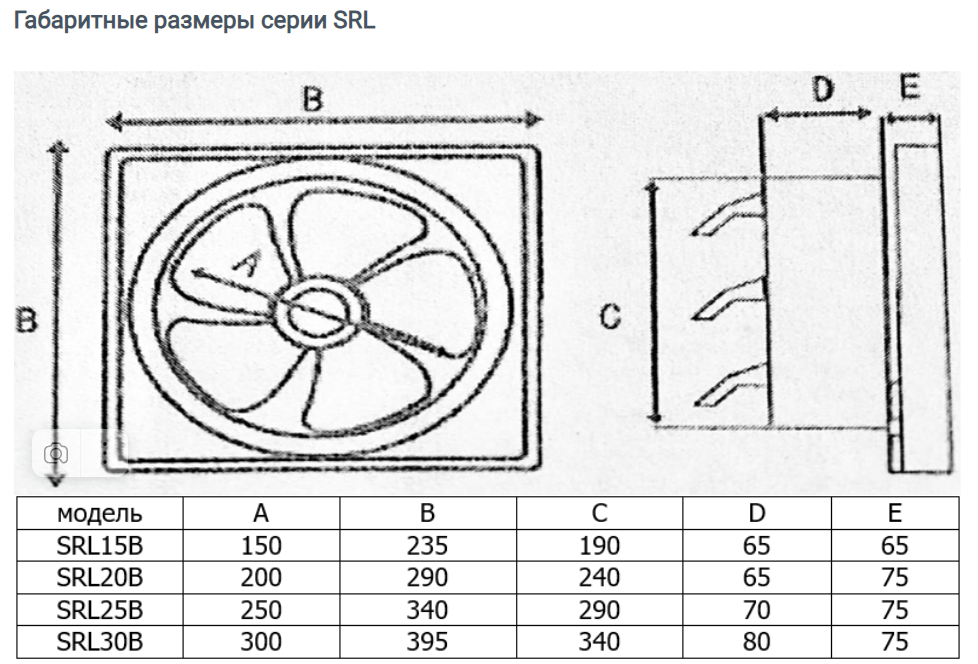 Габаритные размеры серии SRL

B

B

A

D

E

C

| модель | A | B | C | D | E |
|---|---|---|---|---|---|
| SRL15B | 150 | 235 | 190 | 65 | 65 |
| SRL20B | 200 | 290 | 240 | 65 | 75 |
| SRL25B | 250 | 340 | 290 | 70 | 75 |
| SRL30B | 300 | 395 | 340 | 80 | 75 |