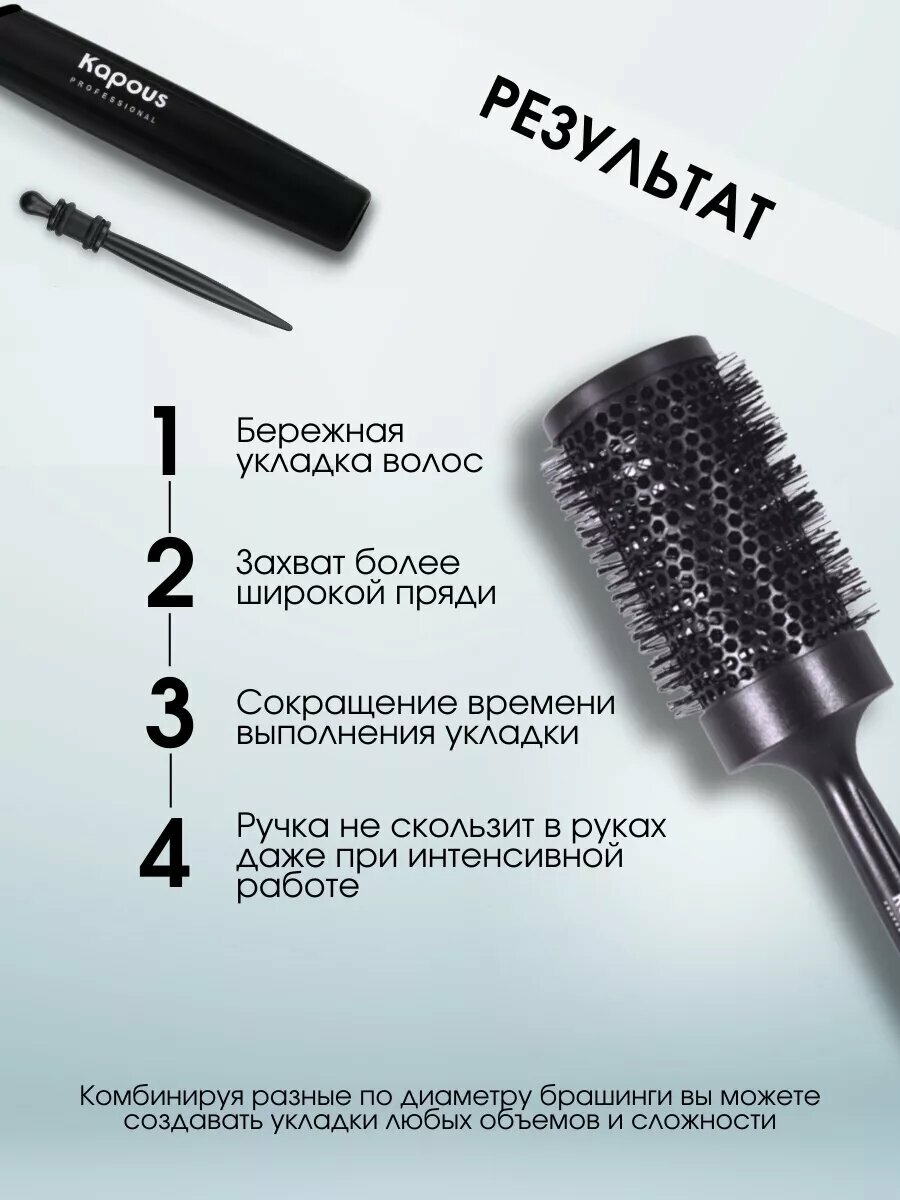 Kapous PROFESSIONAL

РЕЗУЛЬТАТ

1 Бережная укладка волос

2 Захват более широкой пряди

3 Сокращение времени выполнения укладки

4 Ручка не скользит в руках даже при интенсивной работе

Комбинируя разные по диаметру брашинги вы можете создавать укладки любых объемов и сложности