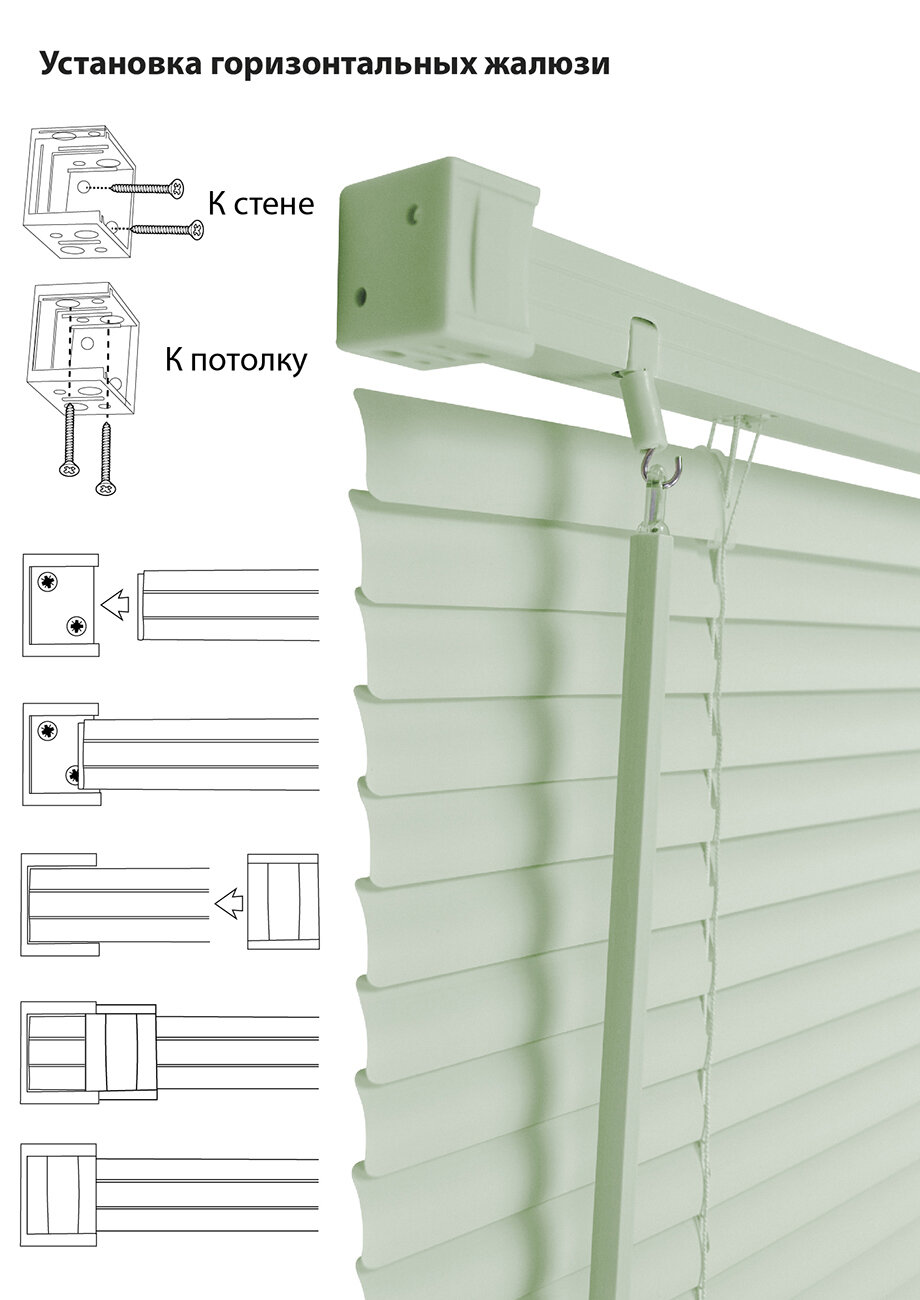 Установка горизонтальных жалюзи

К стене

К потолку