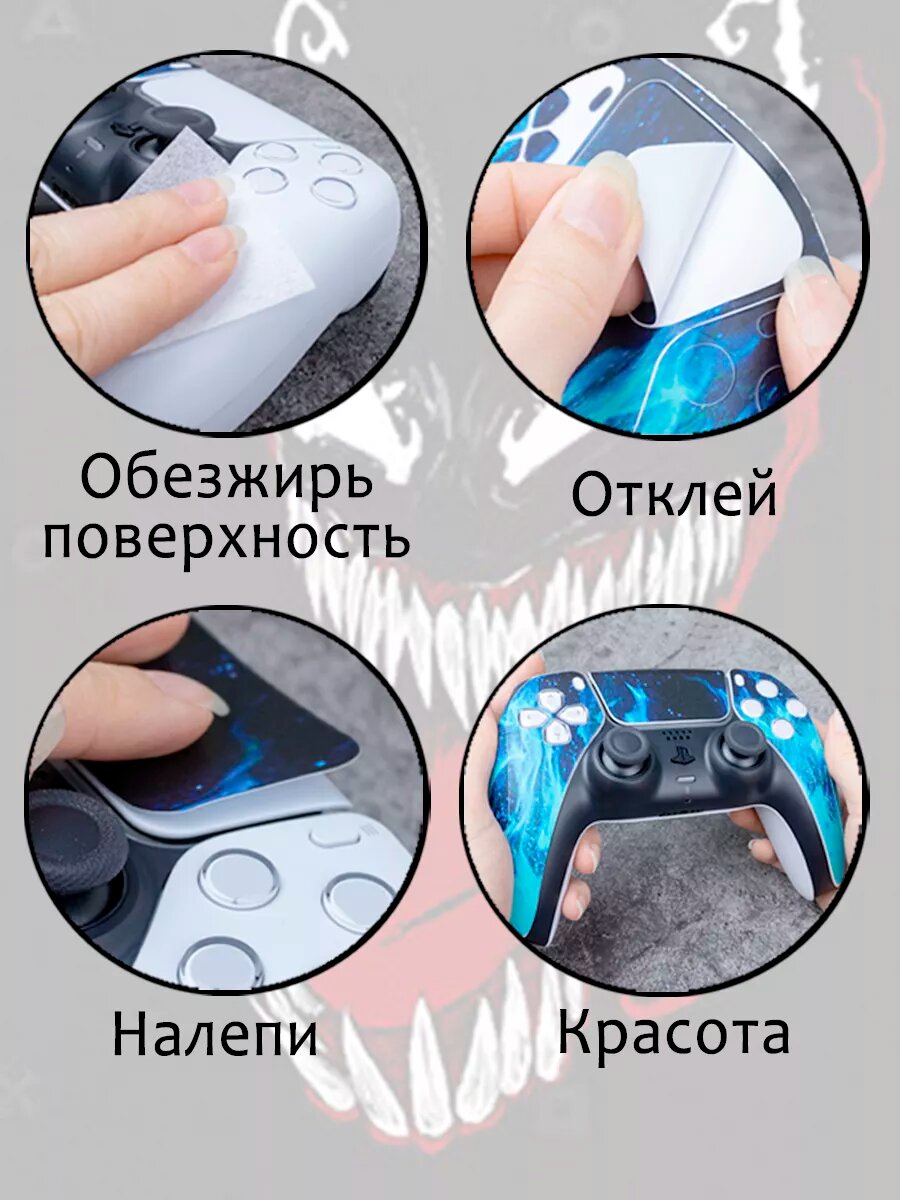 Обезжирь поверхность

Отклей

Налепи

Красота