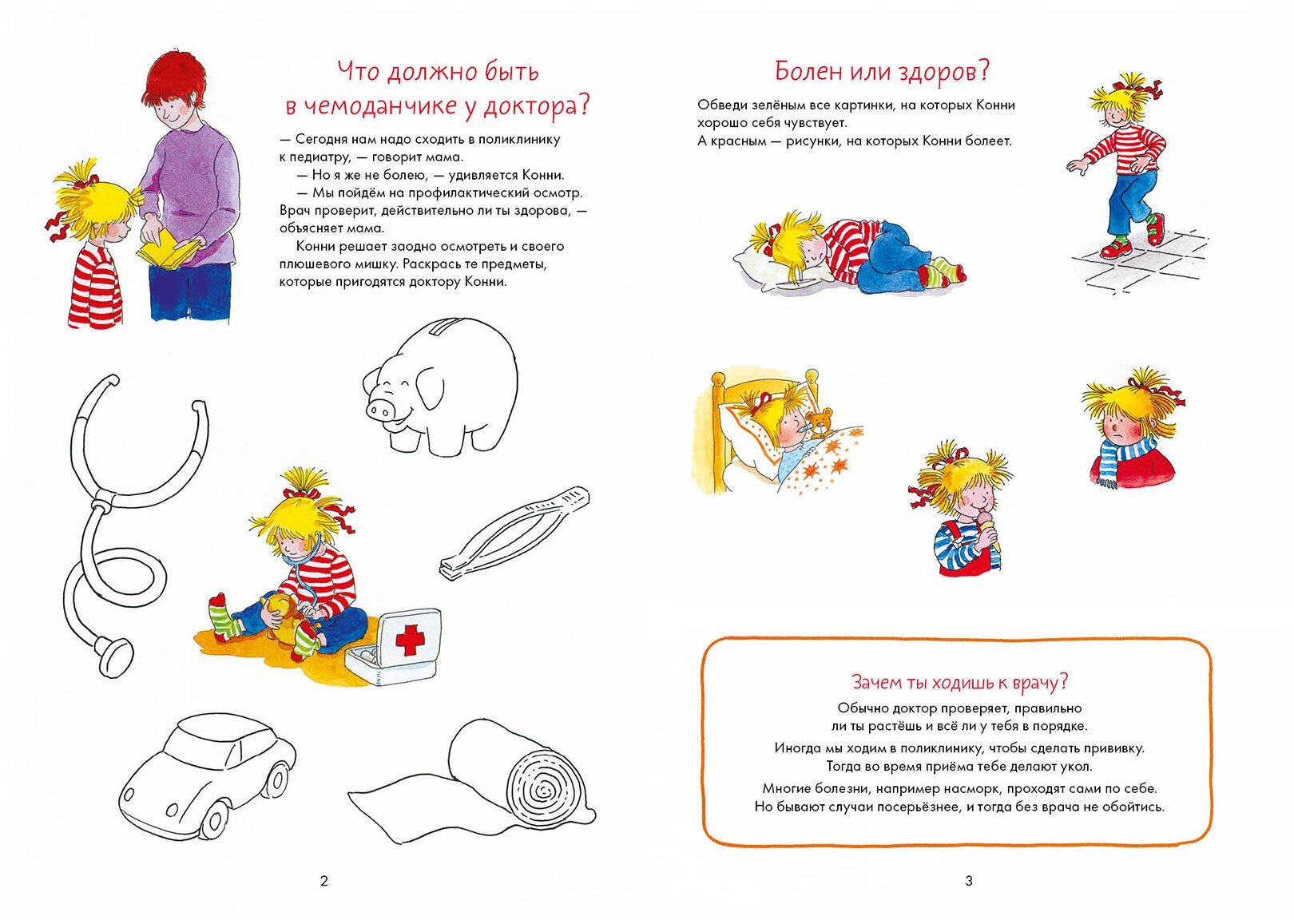 Что должно быть в чемоданчике у доктора?

— Сегодня нам надо сходить в поликлинику к педиатру, — говорит мама.

— Но я же не болею, — удивляется Конни.

— Мы пойдём на профилактический осмотр. Врач проверит, действительно ли ты здорова, — объясняет мама.

Конни решает заодно осмотреть и своего плюшевого мишку. Раскрась те предметы, которые пригодятся доктору Конни.

2

Болен или здоров?

Обведи зелёным все картинки, на которых Конни хорошо себя чувствует.
А красным — рисунки, на которых Конни болеет.

Зачем ты ходишь к врачу?

Обычно доктор проверяет, правильно ли ты растёшь и всё ли у тебя в порядке.

Иногда мы ходим в поликлинику, чтобы сделать прививку. Тогда во время приёма тебе делают укол.

Многие болезни, например насморк, проходят сами по себе. Но бывают случаи посерьёзнее, и тогда без врача не обойтись.

3