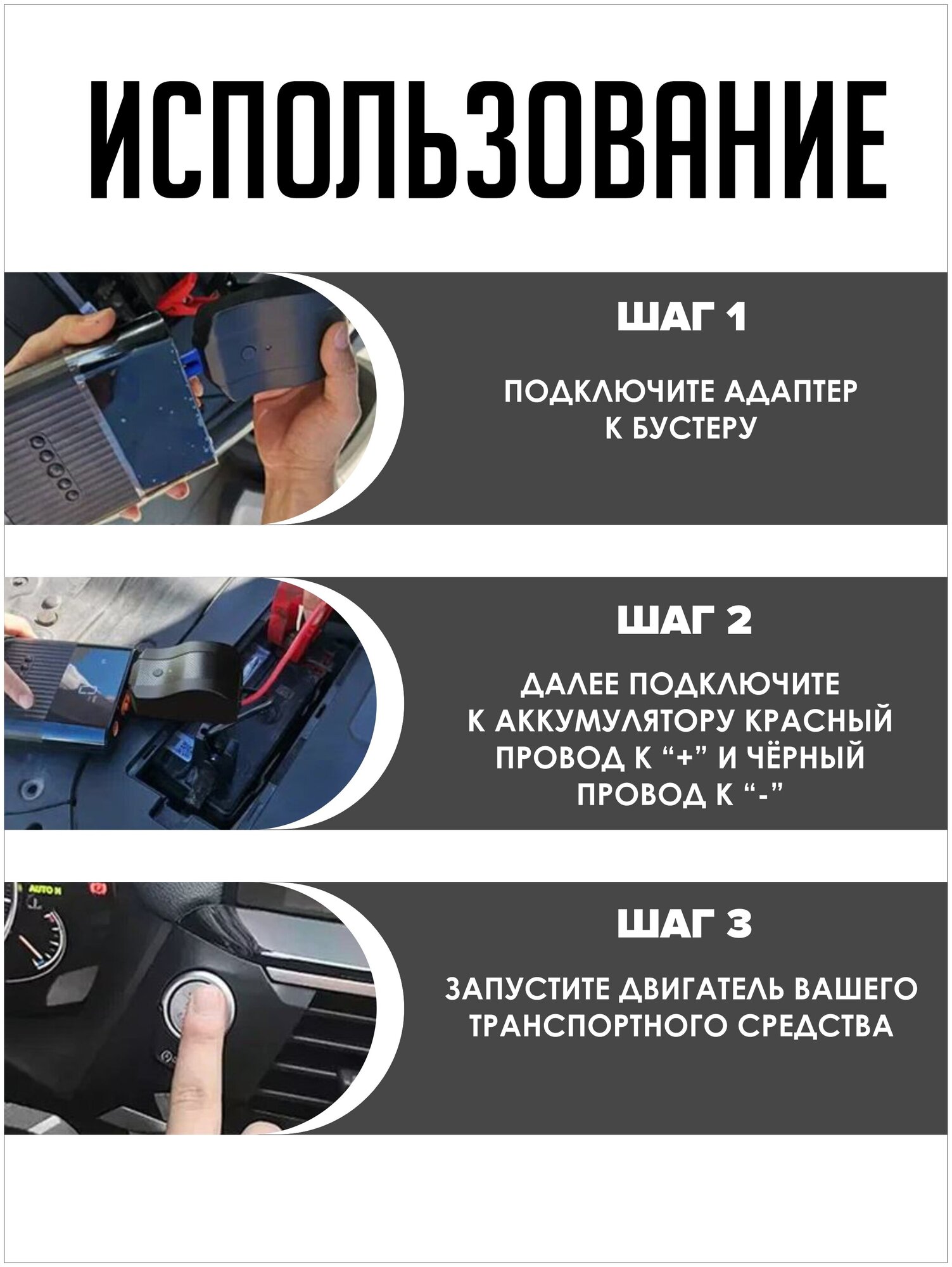 ИСПОЛЬЗОВАНИЕ

ШАГ 1

ПОДКЛЮЧИТЕ АДАПТЕР К БУСТЕРУ

ШАГ 2

ДАЛЕЕ ПОДКЛЮЧИТЕ К АККУМУЛЯТОРУ КРАСНЫЙ ПРОВОД К “+” И ЧЁРНЫЙ ПРОВОД К “-”

AUTO H

ШАГ 3

ЗАПУСТИТЕ ДВИГАТЕЛЬ ВАШЕГО ТРАНСПОРТНОГО СРЕДСТВА