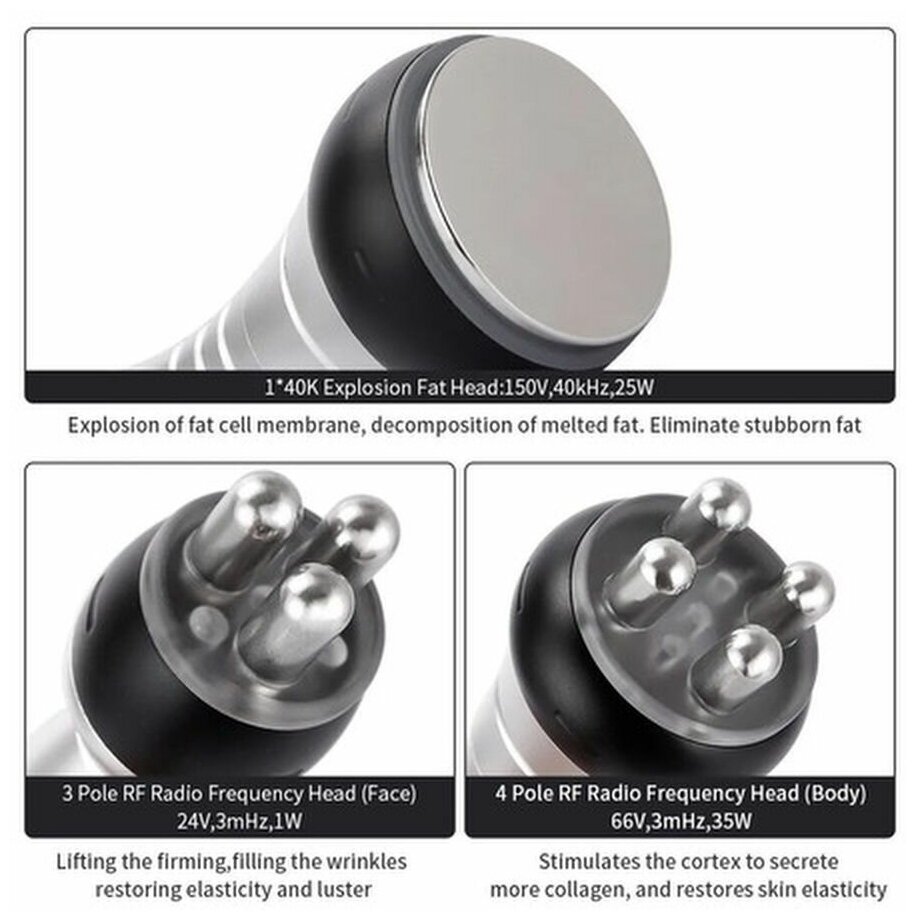 1*40K Explosion Fat Head:150V,40kHz,25W

Explosion of fat cell membrane, decomposition of melted fat. Eliminate stubborn fat

3 Pole RF Radio Frequency Head (Face)
24V,3mHz,1W

Lifting the firming,filling the wrinkles restoring elasticity and luster

4 Pole RF Radio Frequency Head (Body)
66V,3mHz,35W

Stimulates the cortex to secrete more collagen, and restores skin elasticity