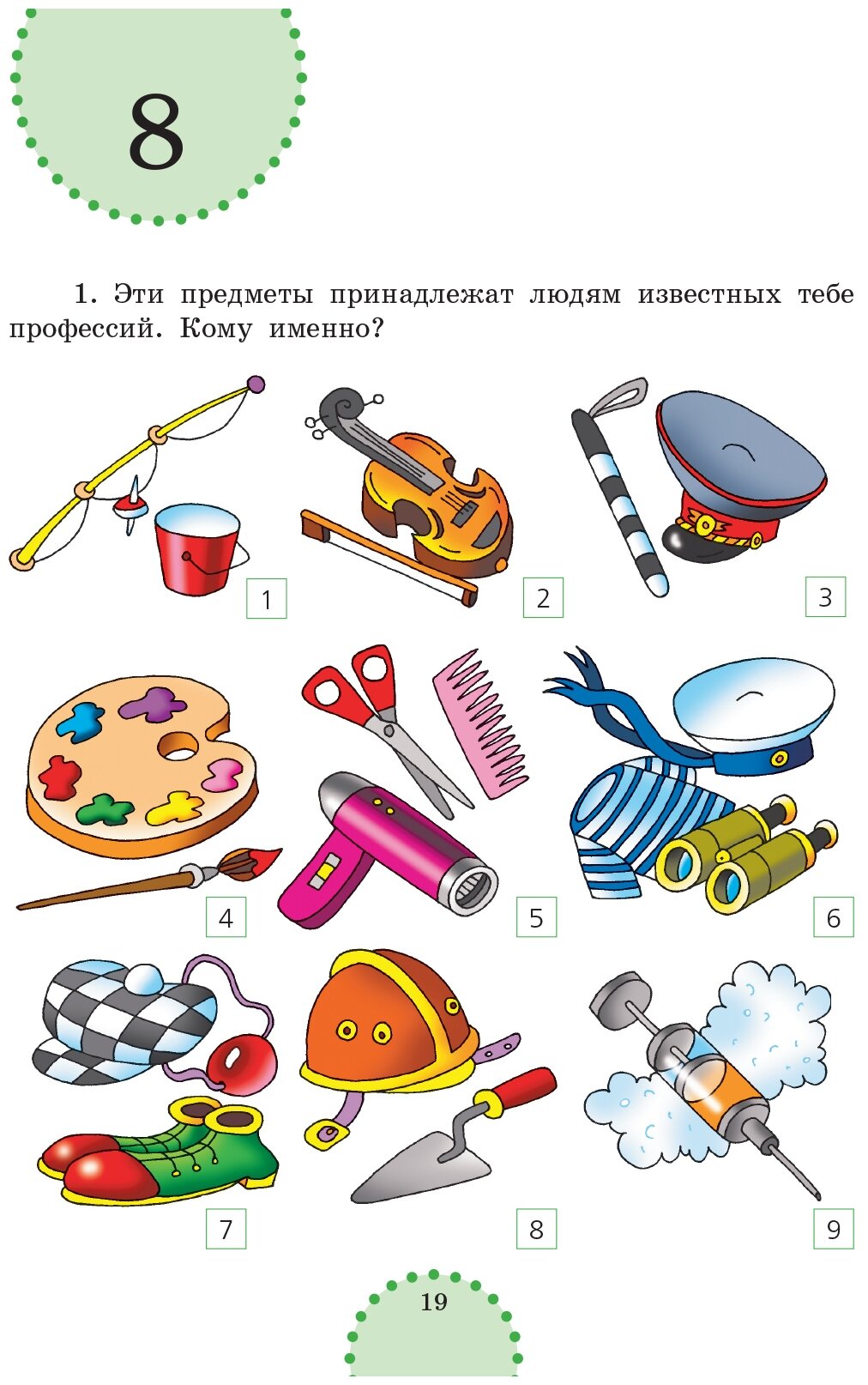 8

1. Эти предметы принадлежат людям известных тебе профессий. Кому именно?

1

2

3

4

5

6

7

8

9

19