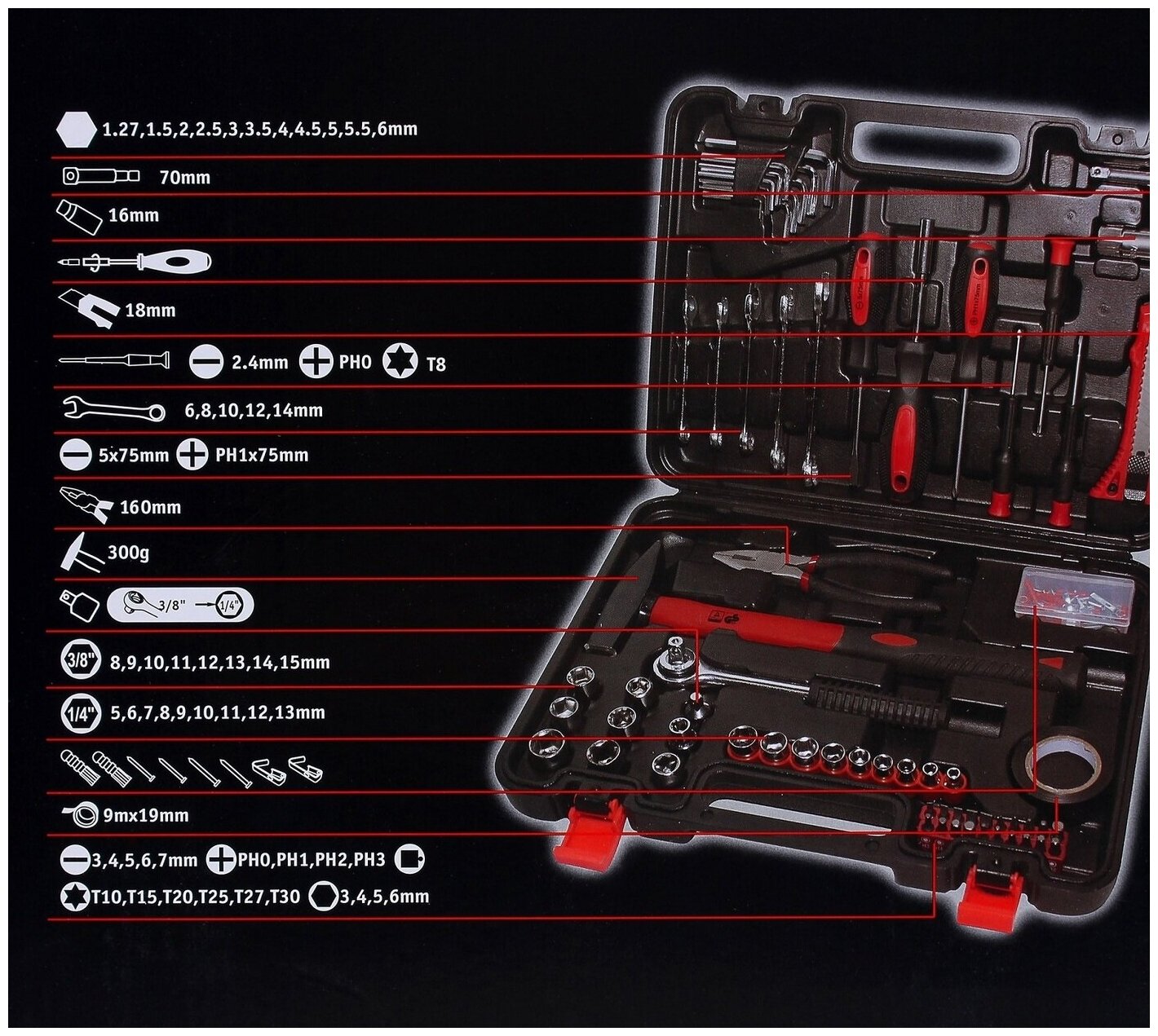 1.27,1.5,2,2.5,3,3.5,4,4.5,5,5.5,6mm

70mm

16mm

18mm

2.4mm PH0 T8

6,8,10,12,14mm

5x75mm PH1x75mm

160mm

300g

3/8" 1/4"

3/8" 8,9,10,11,12,13,14,15mm

1/4" 5,6,7,8,9,10,11,12,13mm

9mx19mm

3,4,5,6,7mm PH0,PH1,PH2,PH3

T10,T15,T20,T25,T27,T30 3,4,5,6mm