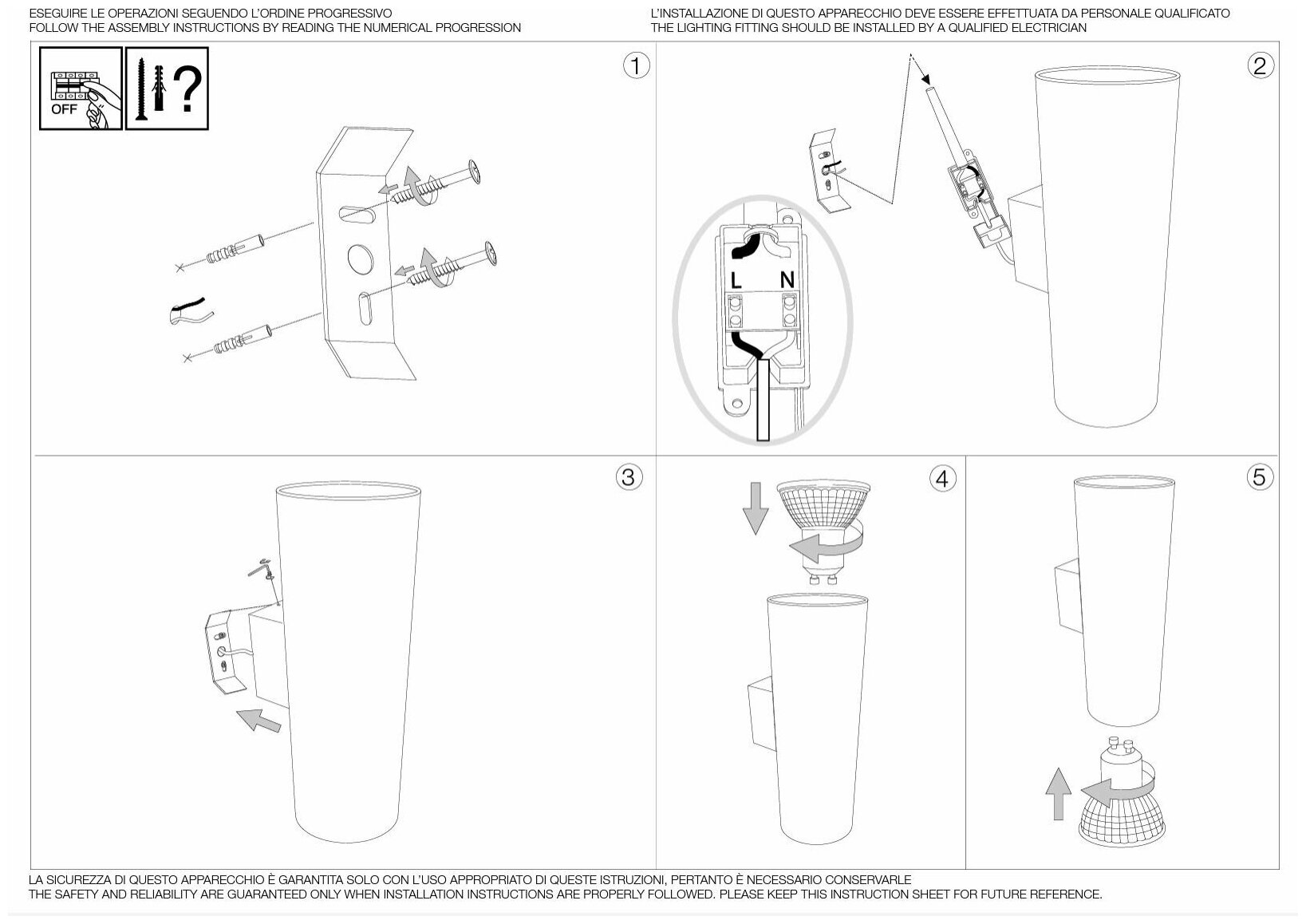 ESEGUIRE LE OPERAZIONI SEGUENDO L'ORDINE PROGRESSIVO
FOLLOW THE ASSEMBLY INSTRUCTIONS BY READING THE NUMERICAL PROGRESSION

L'INSTALLAZIONE DI QUESTO APPARECCHIO DEVE ESSERE EFFETTUATA DA PERSONALE QUALIFICATO
THE LIGHTING FITTING SHOULD BE INSTALLED BY A QUALIFIED ELECTRICIAN

OFF

?

1

2

L N

3

4

5

LA SICUREZZA DI QUESTO APPARECCHIO È GARANTITA SOLO CON L'USO APPROPRIATO DI QUESTE ISTRUZIONI, PERTANTO È NECESSARIO CONSERVARLE
THE SAFETY AND RELIABILITY ARE GUARANTEED ONLY WHEN INSTALLATION INSTRUCTIONS ARE PROPERLY FOLLOWED. PLEASE KEEP THIS INSTRUCTION SHEET FOR FUTURE REFERENCE.