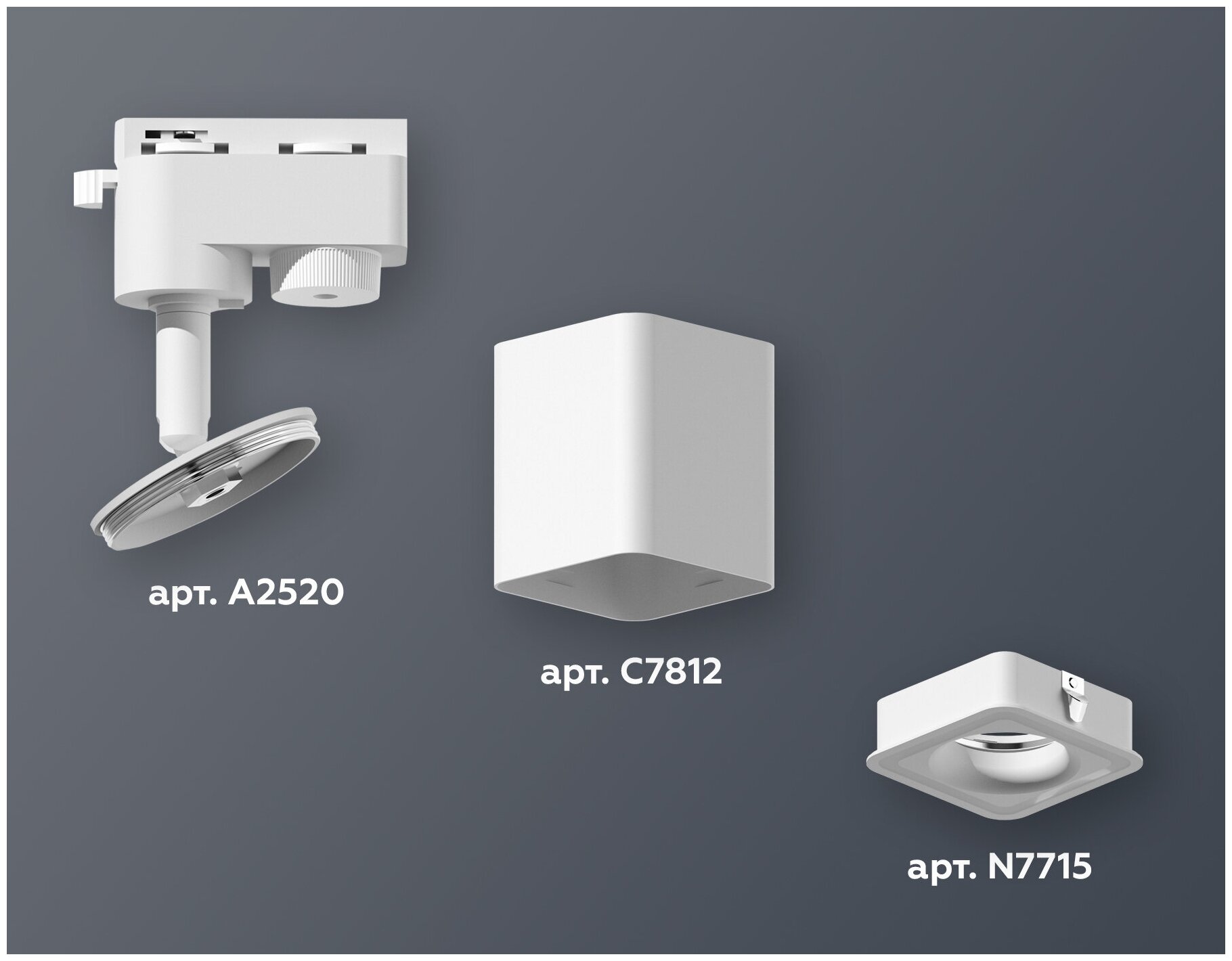 арт. A2520

арт. C7812

арт. N7715