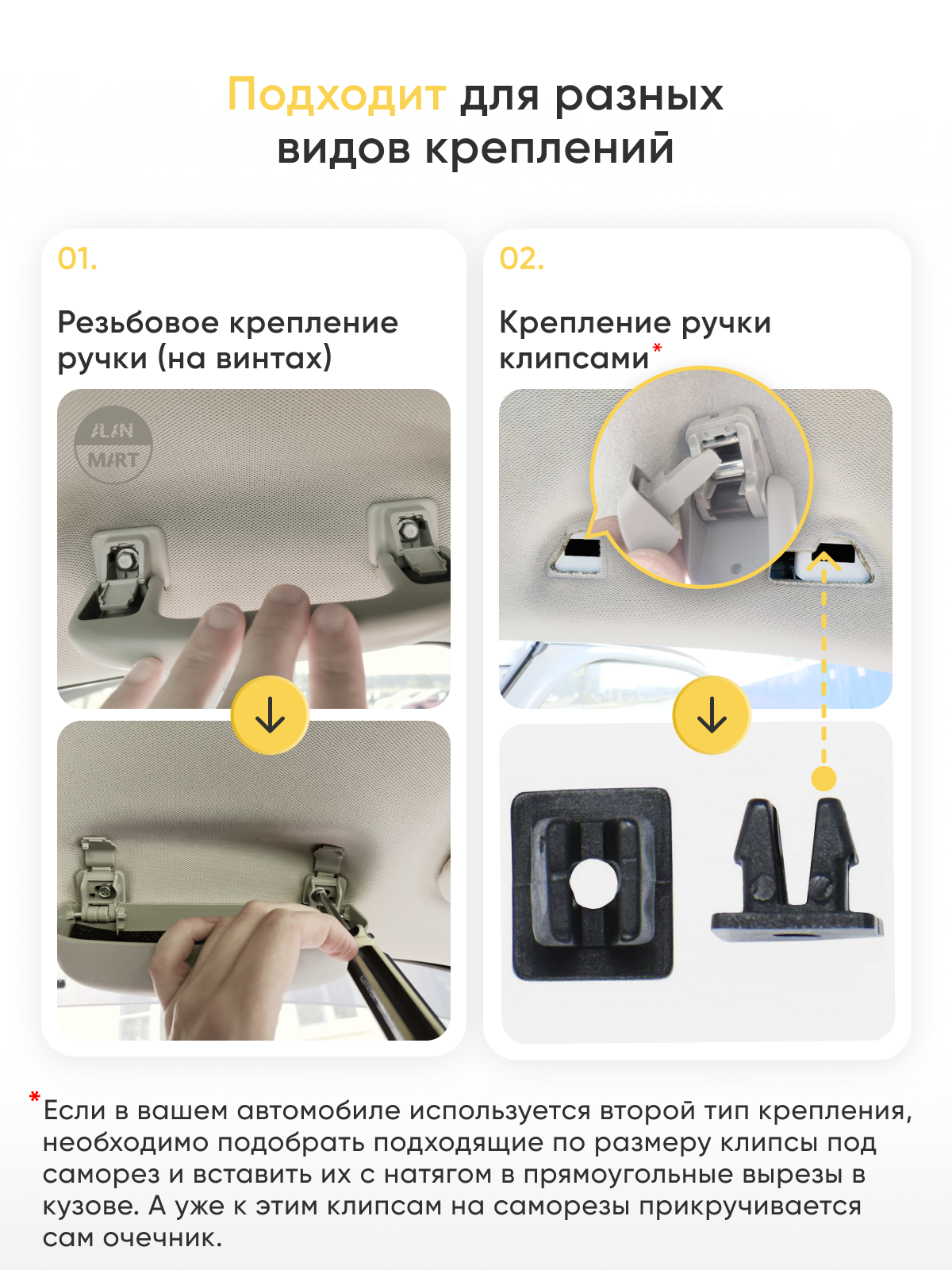 Подходит для разных видов креплений

01.

Резьбовое крепление ручки (на винтах)

ALAN MART

02.

Крепление ручки клипсами*

*Если в вашем автомобиле используется второй тип крепления, необходимо подобрать подходящие по размеру клипсы под саморез и вставить их с натягом в прямоугольные вырезы в кузове. А уже к этим клипсам на саморезы прикручивается сам очечник.