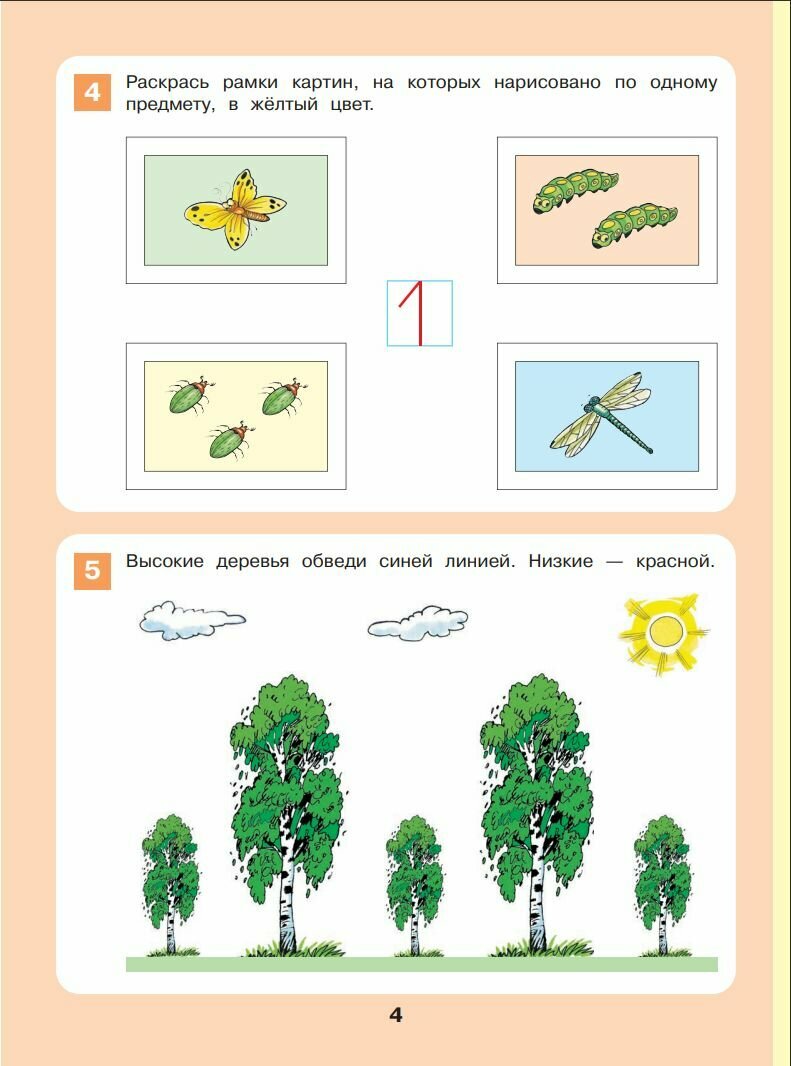 4 Раскрась рамки картин, на которых нарисовано по одному предмету, в жёлтый цвет.

1

5 Высокие деревья обведи синей линией. Низкие — красной.

4