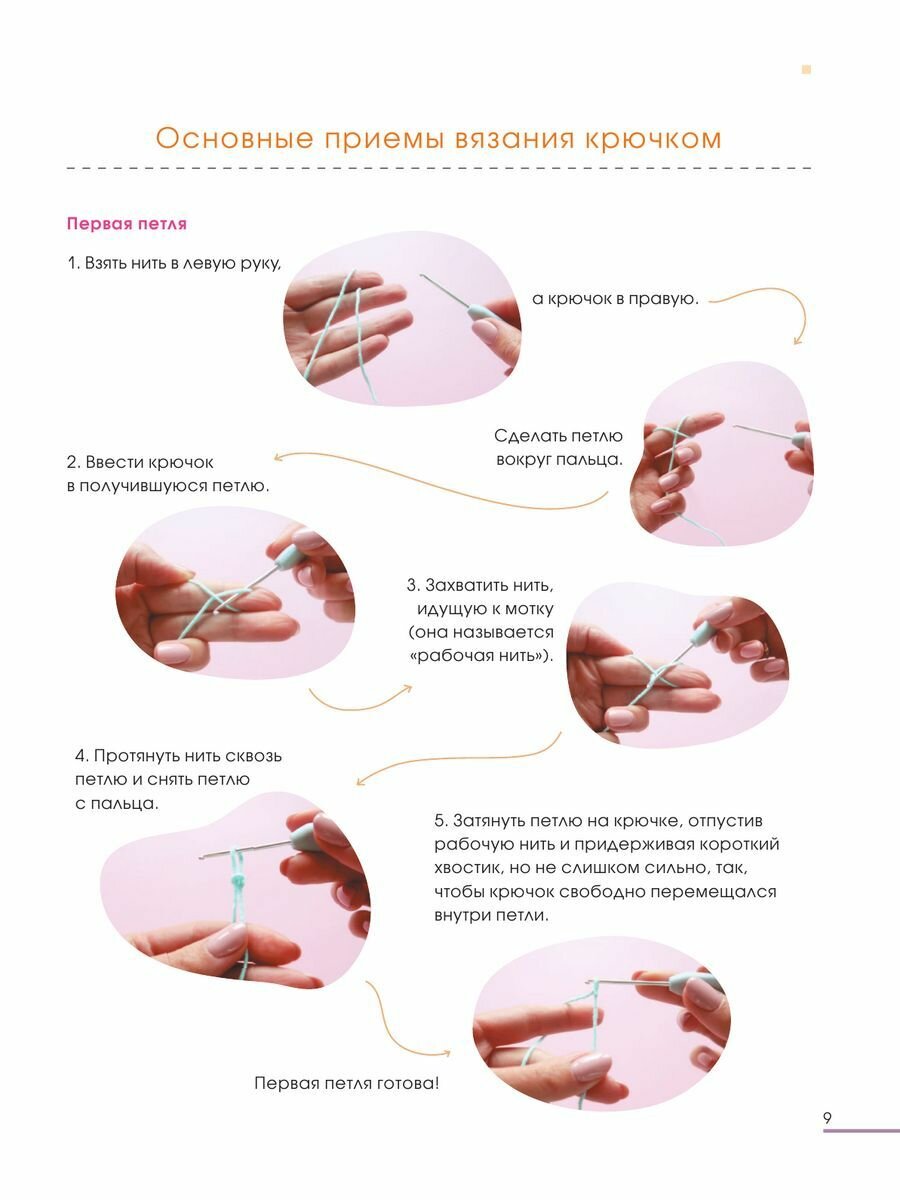 Основные приемы вязания крючком

Первая петля

1. Взять нить в левую руку,

а крючок в правую.

Сделать петлю вокруг пальца.

2. Ввести крючок в получившуюся петлю.

3. Захватить нить, идущую к мотку (она называется «рабочая нить»).

4. Протянуть нить сквозь петлю и снять петлю с пальца.

5. Затянуть петлю на крючке, отпустив рабочую нить и придерживая короткий хвостик, но не слишком сильно, так, чтобы крючок свободно перемещался внутри петли.

Первая петля готова!

9