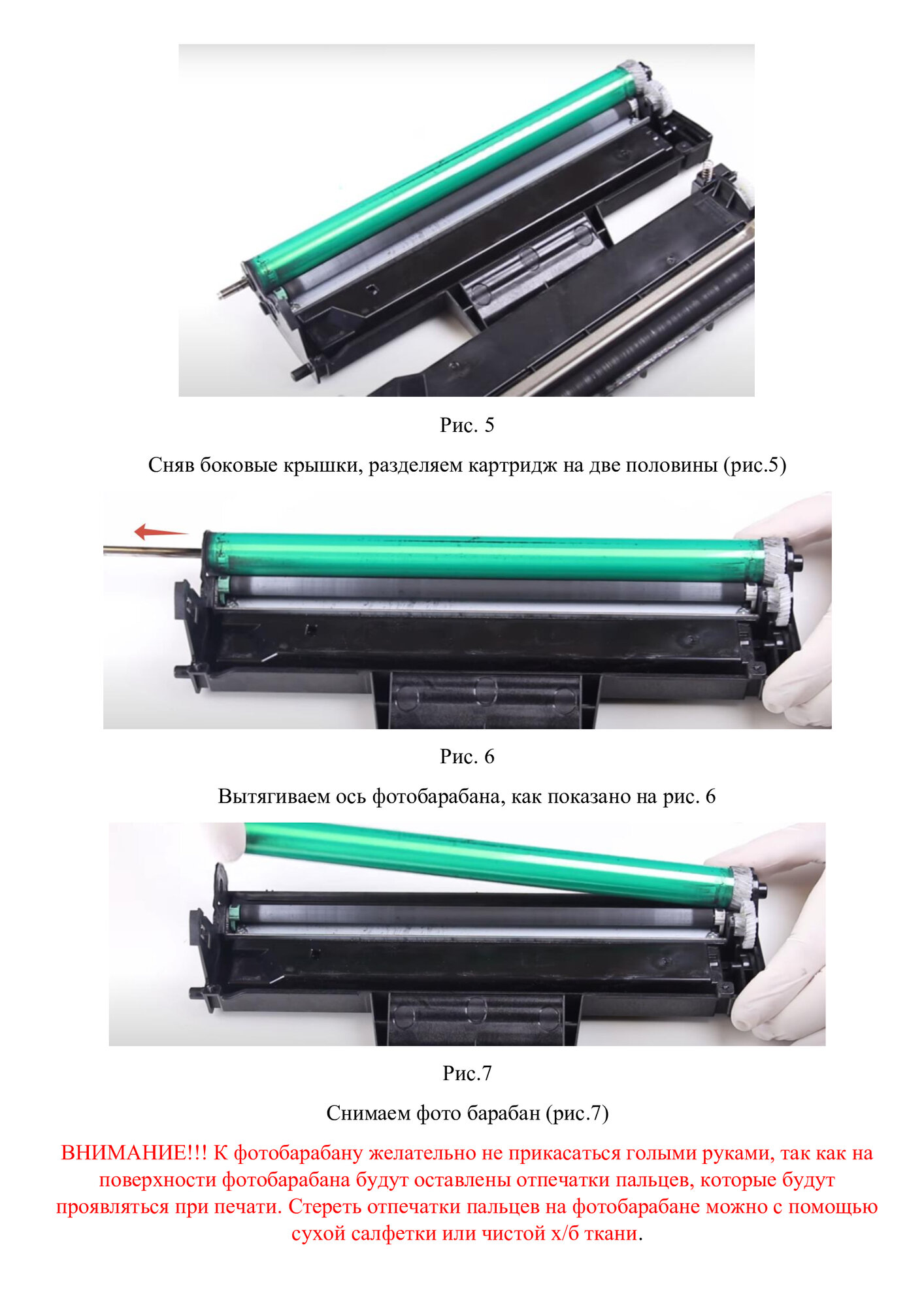 Рис. 5

Сняв боковые крышки, разделяем картридж на две половины (рис.5)

Рис. 6

Вытягиваем ось фотобарабана, как показано на рис. 6

Рис.7

Снимаем фото барабан (рис.7)

ВНИМАНИЕ!!! К фотобарабану желательно не прикасаться голыми руками, так как на поверхности фотобарабана будут оставлены отпечатки пальцев, которые будут проявляться при печати. Стереть отпечатки пальцев на фотобарабане можно с помощью сухой салфетки или чистой х/б ткани.