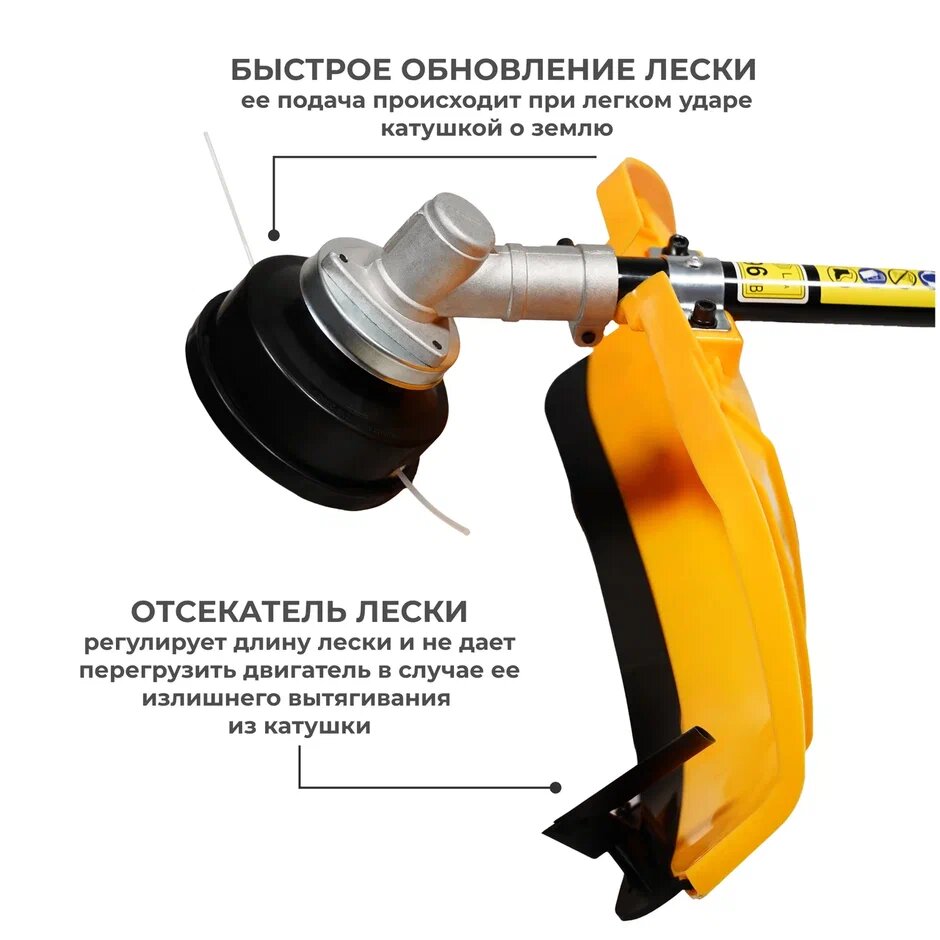 БЫСТРОЕ ОБНОВЛЕНИЕ ЛЕСКИ
ее подача происходит при легком ударе катушкой о землю

ОТСЕКАТЕЛЬ ЛЕСКИ
регулирует длину лески и не дает перегрузить двигатель в случае ее излишнего вытягивания из катушки