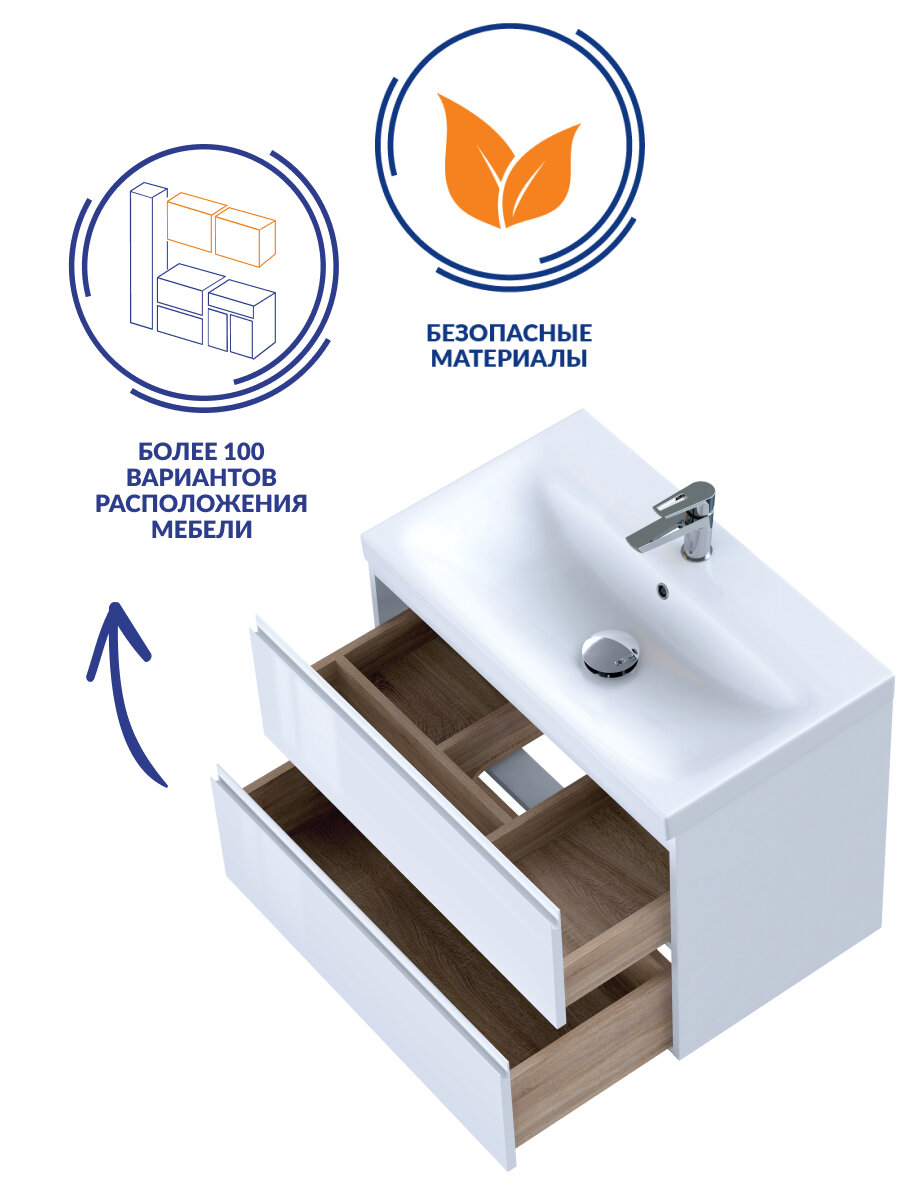 БЕЗОПАСНЫЕ МАТЕРИАЛЫ

БОЛЕЕ 100 ВАРИАНТОВ РАСПОЛОЖЕНИЯ МЕБЕЛИ