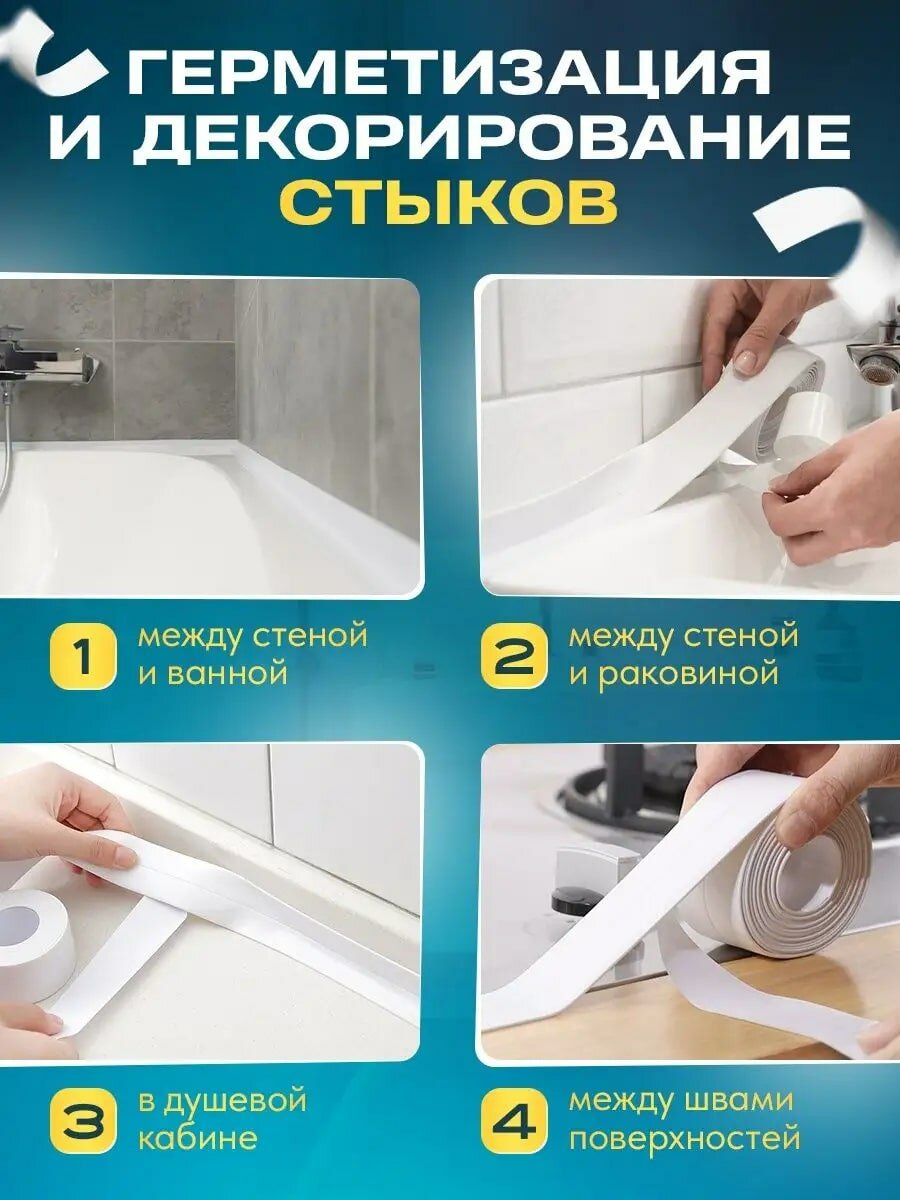 ГЕРМЕТИЗАЦИЯ И ДЕКОРИРОВАНИЕ СТЫКОВ

1 между стеной и ванной

2 между стеной и раковиной

3 в душевой кабине

4 между швами поверхностей