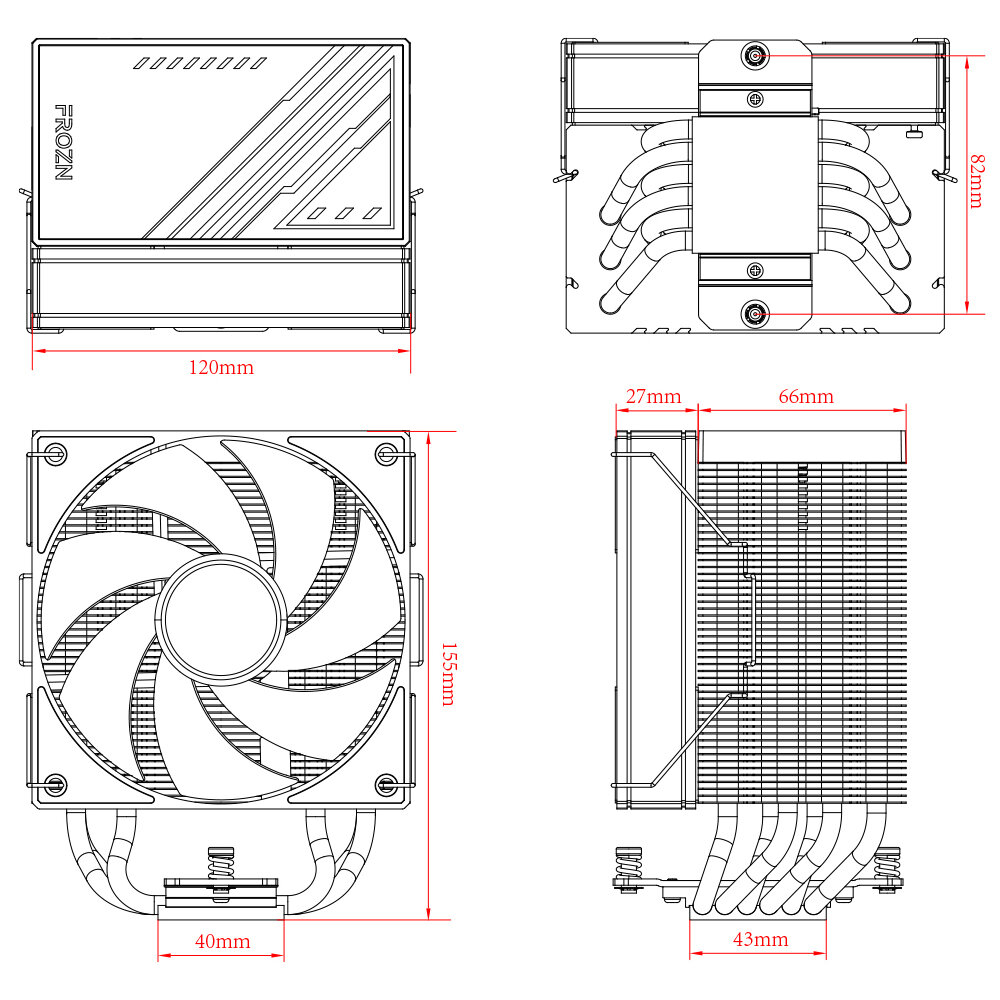 FROZN

120mm

82mm

27mm

66mm

155mm

40mm

43mm