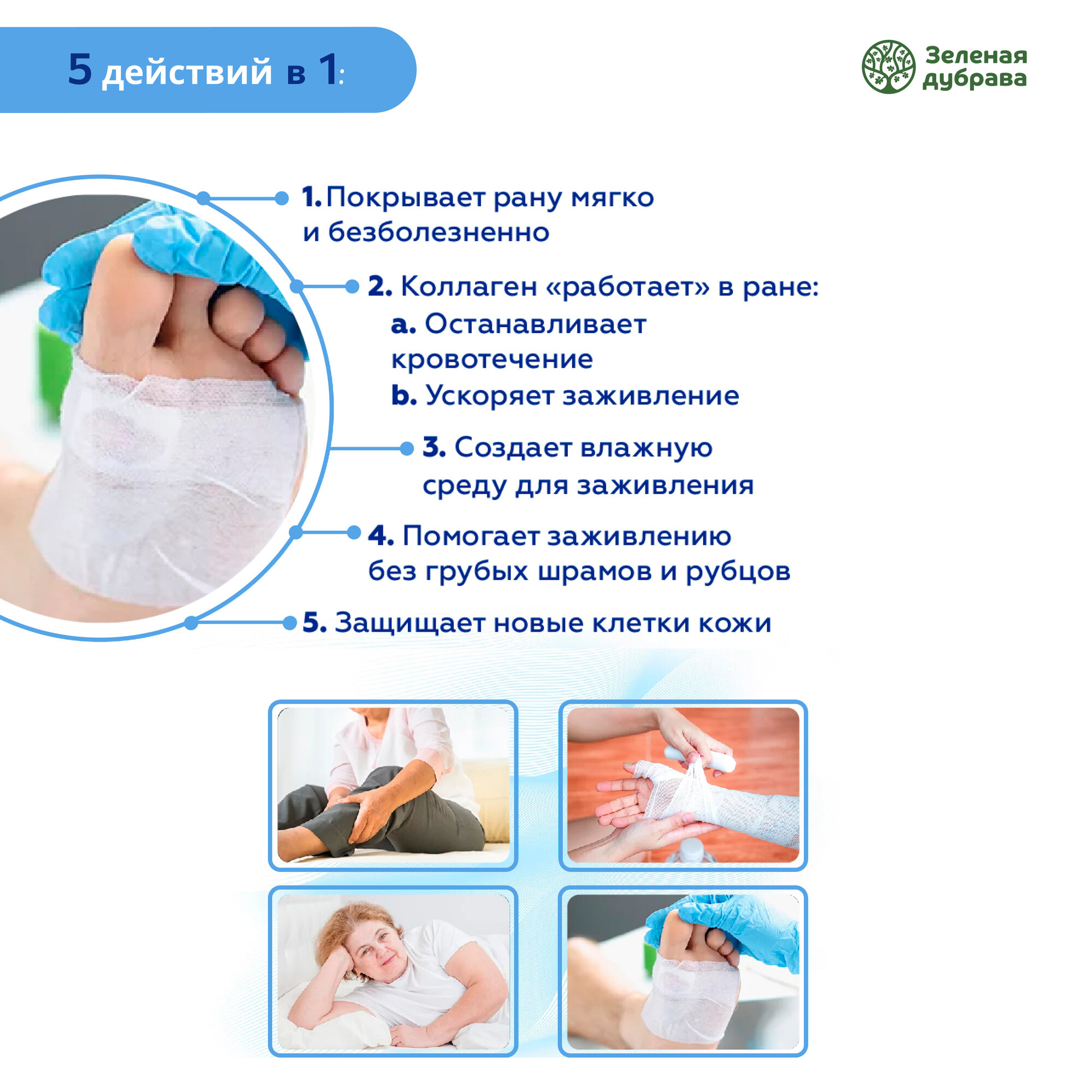 5 действий в 1:

Зеленая дубрава

1. Покрывает рану мягко и безболезненно

2. Коллаген «работает» в ране:
a. Останавливает кровотечение
b. Ускоряет заживление

3. Создает влажную среду для заживления

4. Помогает заживлению без грубых шрамов и рубцов

5. Защищает новые клетки кожи