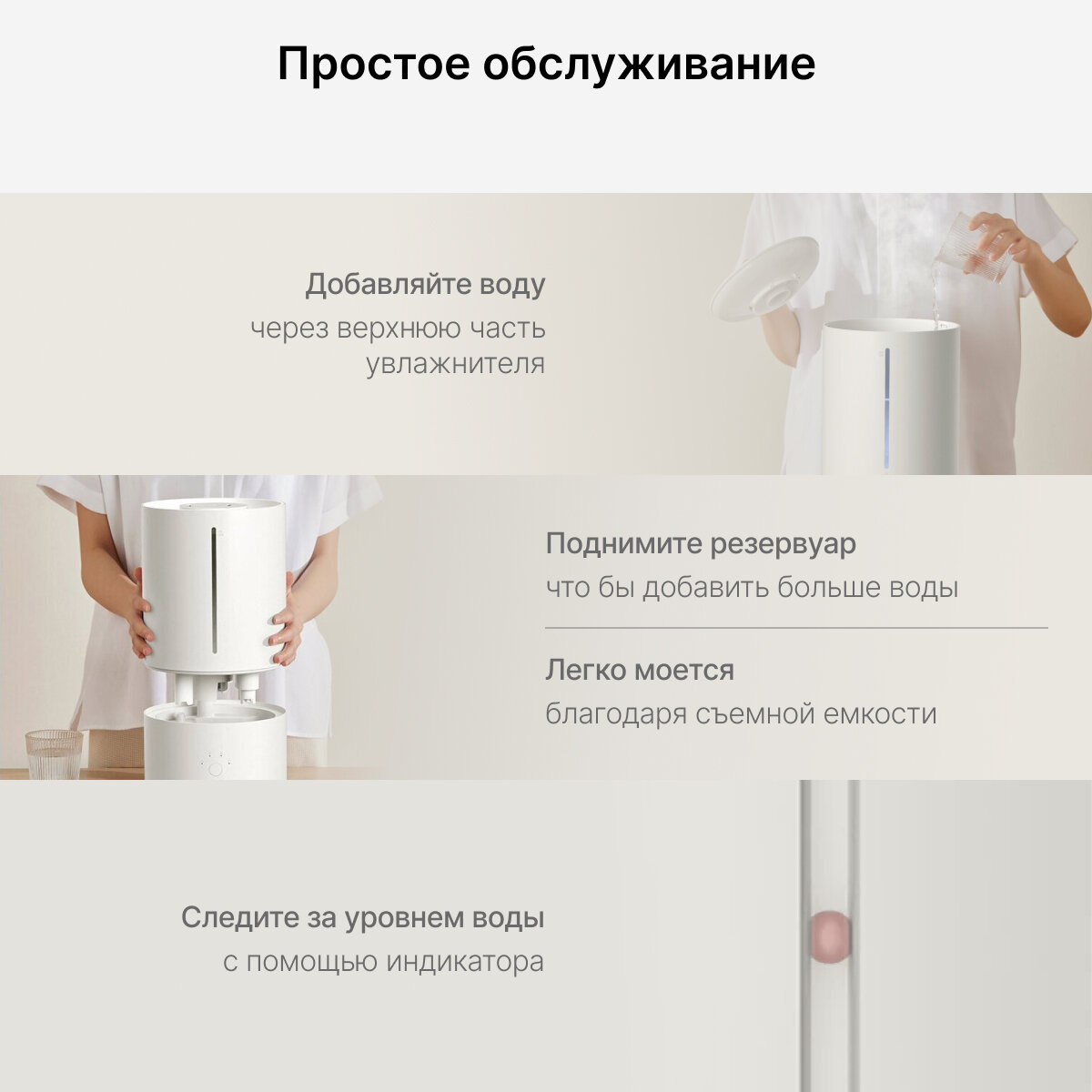 Простое обслуживание

Добавляйте воду
через верхнюю часть увлажнителя

Поднимите резервуар
что бы добавить больше воды

Легко моется
благодаря съемной емкости

Следите за уровнем воды
с помощью индикатора