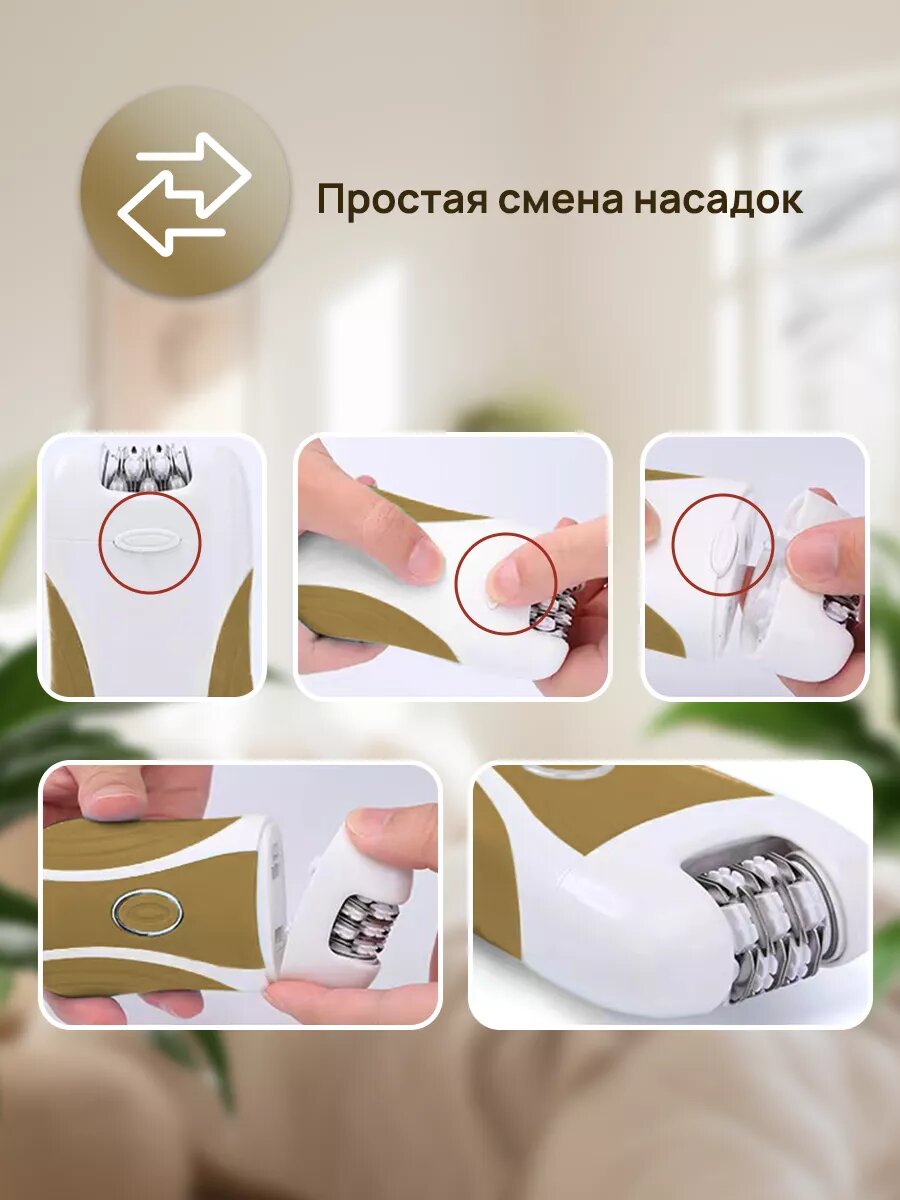 Простая смена насадок