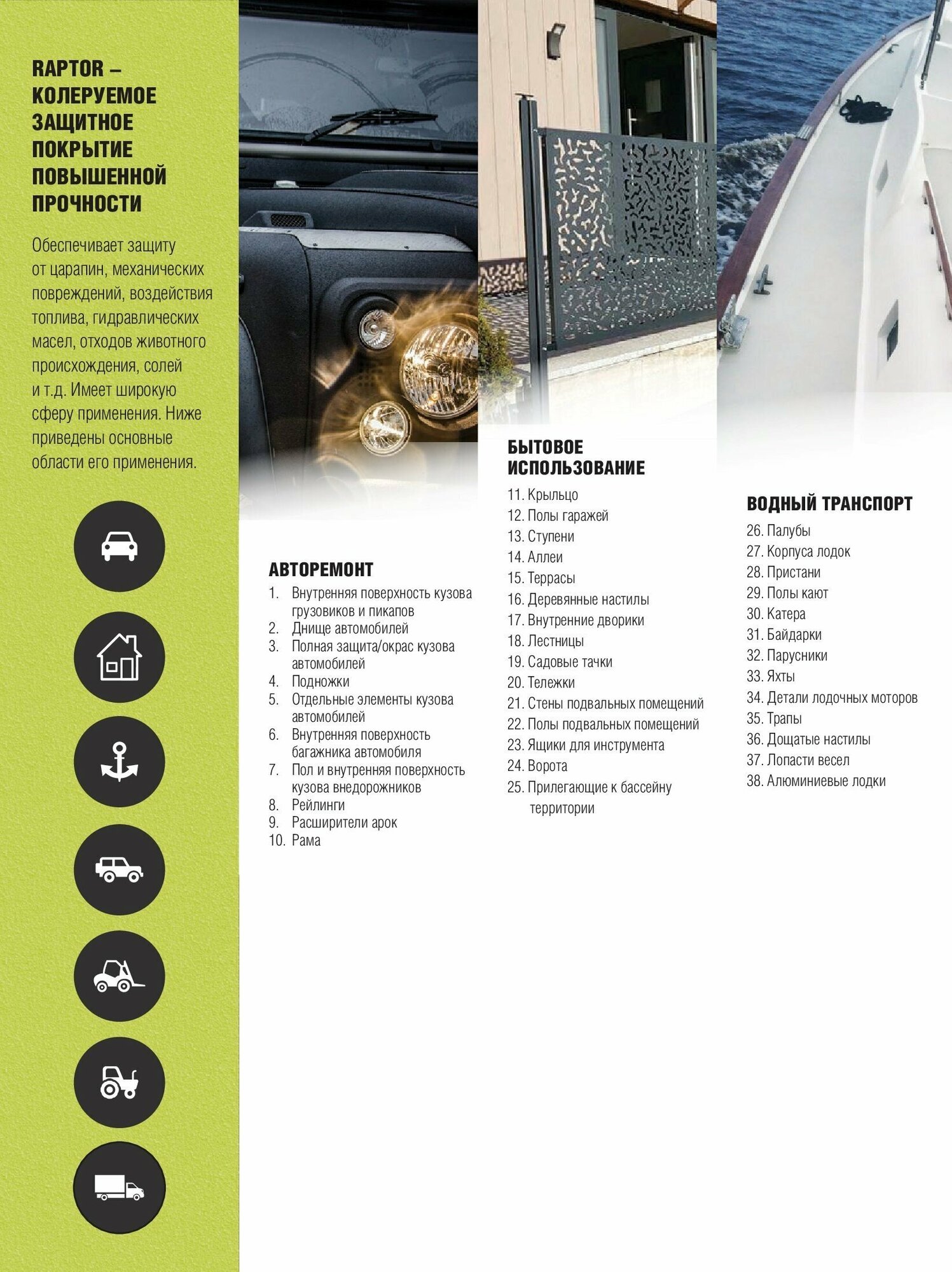 RAPTOR – КОЛЕРУЕМОЕ ЗАЩИТНОЕ ПОКРЫТИЕ ПОВЫШЕННОЙ ПРОЧНОСТИ

Обеспечивает защиту от царапин, механических повреждений, воздействия топлива, гидравлических масел, отходов животного происхождения, солей и т.д. Имеет широкую сферу применения. Ниже приведены основные области его применения.

АВТОРЕМОНТ
1. Внутренняя поверхность кузова грузовиков и пикапов
2. Днище автомобилей
3. Полная защита/окрас кузова автомобилей
4. Подножки
5. Отдельные элементы кузова автомобилей
6. Внутренняя поверхность багажника автомобиля
7. Пол и внутренняя поверхность кузова внедорожников
8. Рейлинги
9. Расширители арок
10. Рама

БЫТОВОЕ ИСПОЛЬЗОВАНИЕ
11. Крыльцо
12. Полы гаражей
13. Ступени
14. Аллеи
15. Террасы
16. Деревянные настилы
17. Внутренние дворики
18. Лестницы
19. Садовые тачки
20. Тележки
21. Стены подвальных помещений
22. Полы подвальных помещений
23. Ящики для инструмента
24. Ворота
25. Прилегающие к бассейну территории

ВОДНЫЙ ТРАНСПОРТ
26. Палубы
27. Корпуса лодок
28. Пристани
29. Полы кают
30. Катера
31. Байдарки
32. Парусники
33. Яхты
34. Детали лодочных моторов
35. Трапы
36. Дощатые настилы
37. Лопасти весел
38. Алюминиевые лодки