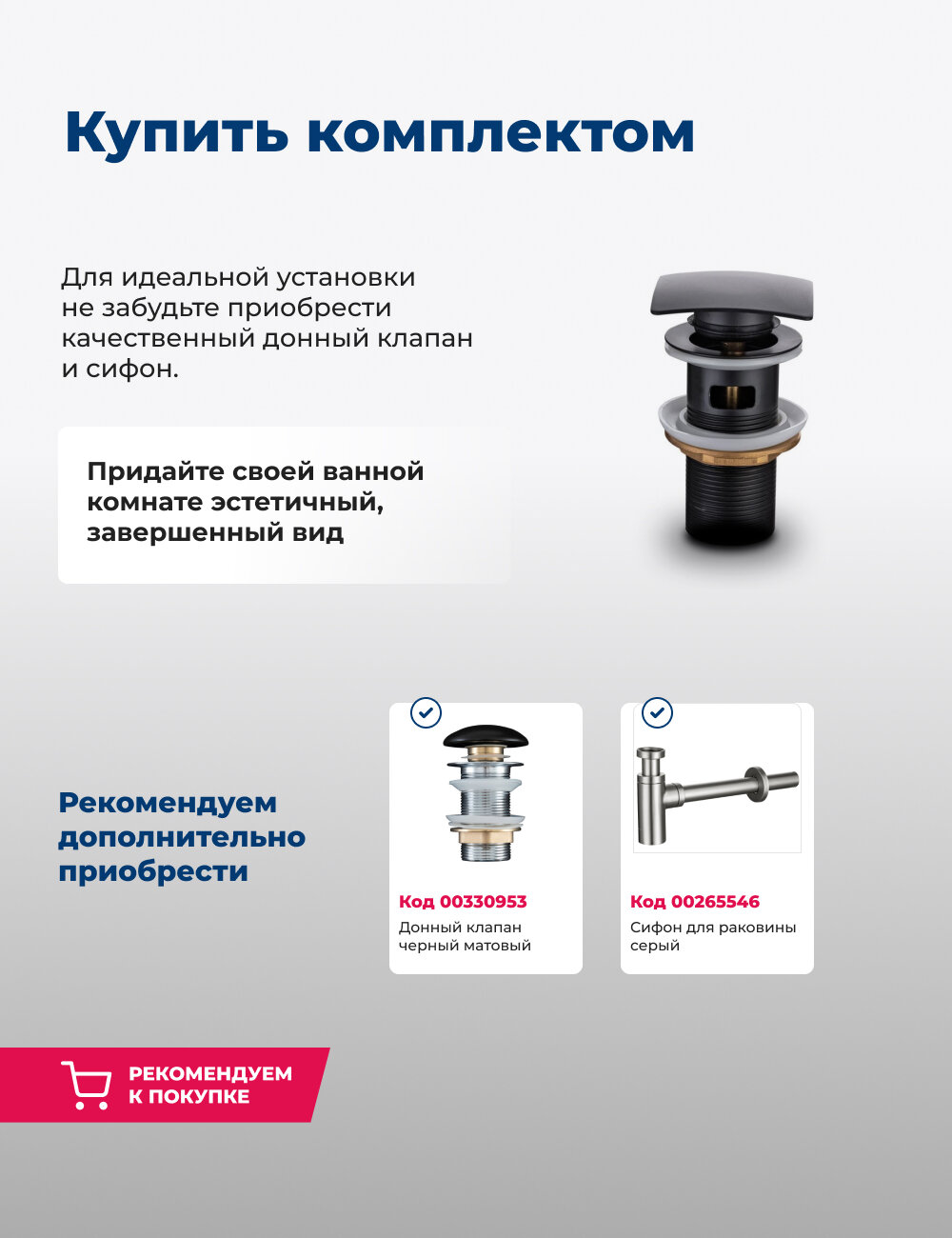 Купить комплектом

Для идеальной установки не забудьте приобрести качественный донный клапан и сифон.

Придайте своей ванной комнате эстетичный, завершенный вид

Рекомендуем дополнительно приобрести

Код 00330953
Донный клапан черный матовый

Код 00265546
Сифон для раковины серый

РЕКОМЕНДУЕМ К ПОКУПКЕ