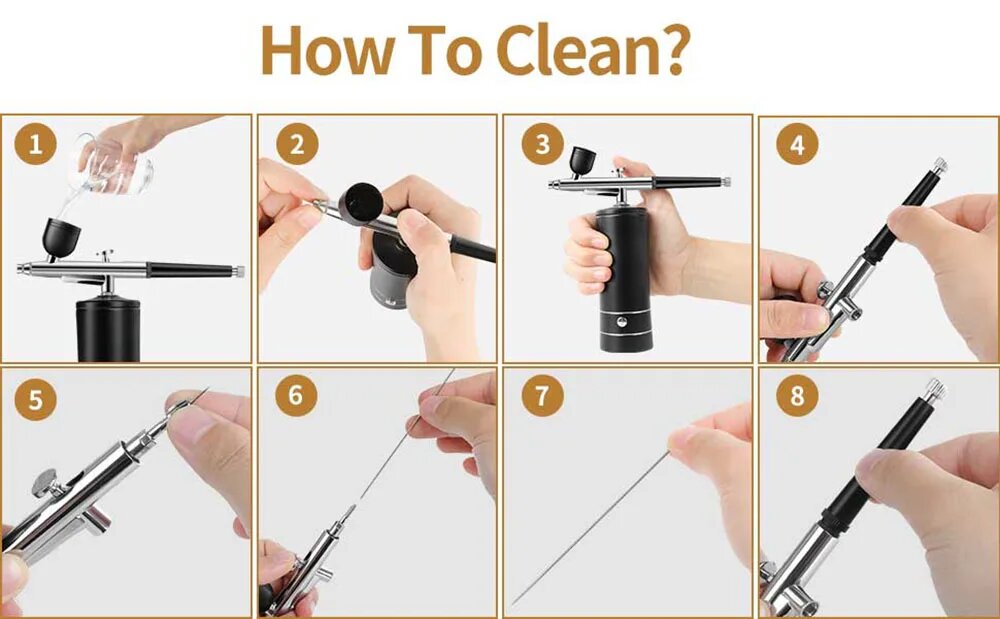 How To Clean?

1

2

3

4

5

6

7

8