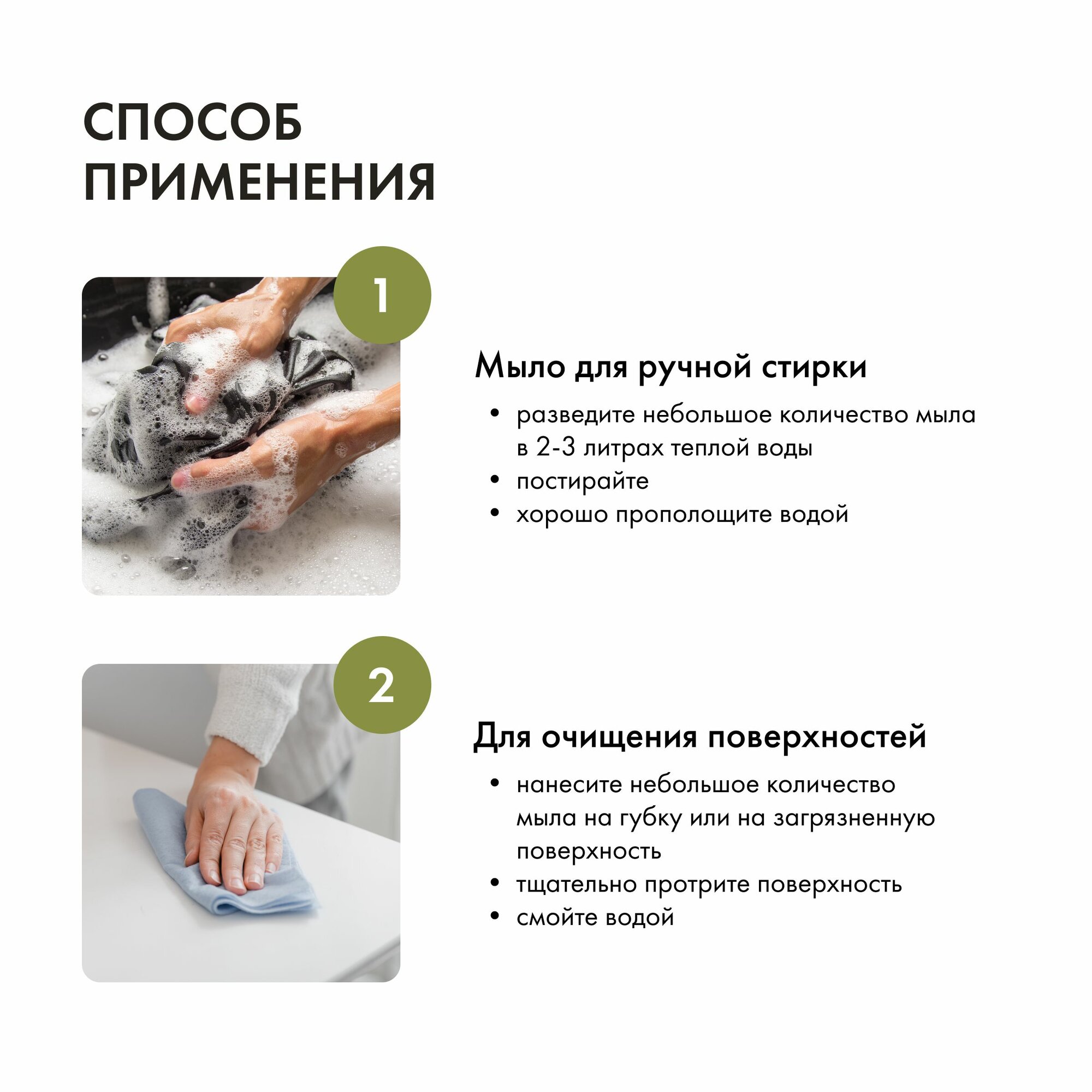 СПОСОБ ПРИМЕНЕНИЯ

1

Мыло для ручной стирки

• разведите небольшое количество мыла в 2-3 литрах теплой воды
• постирайте
• хорошо прополощите водой

2

Для очищения поверхностей

• нанесите небольшое количество мыла на губку или на загрязненную поверхность
• тщательно протрите поверхность
• смойте водой