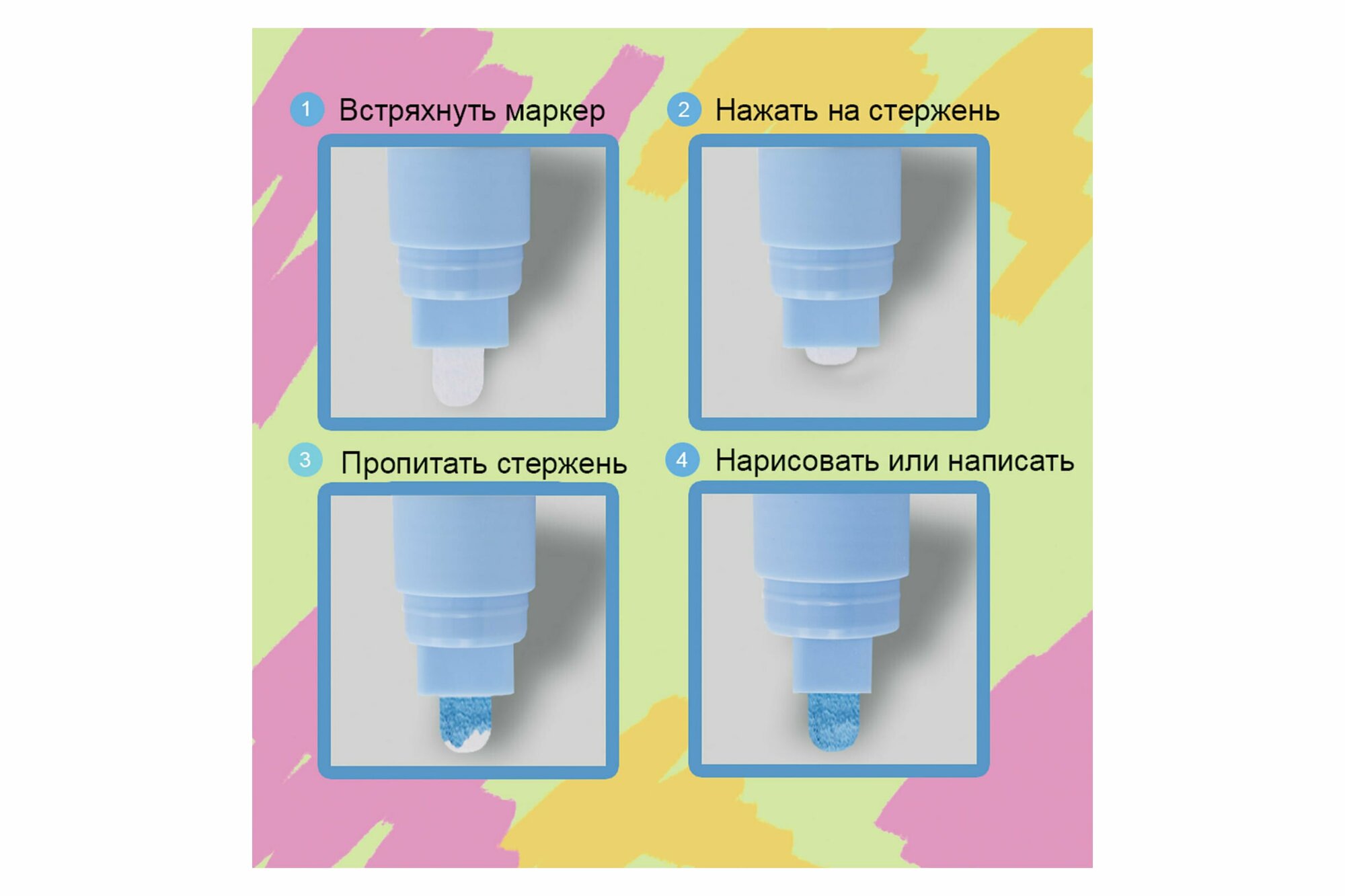 1 Встряхнуть маркер

2 Нажать на стержень

3 Пропитать стержень

4 Нарисовать или написать