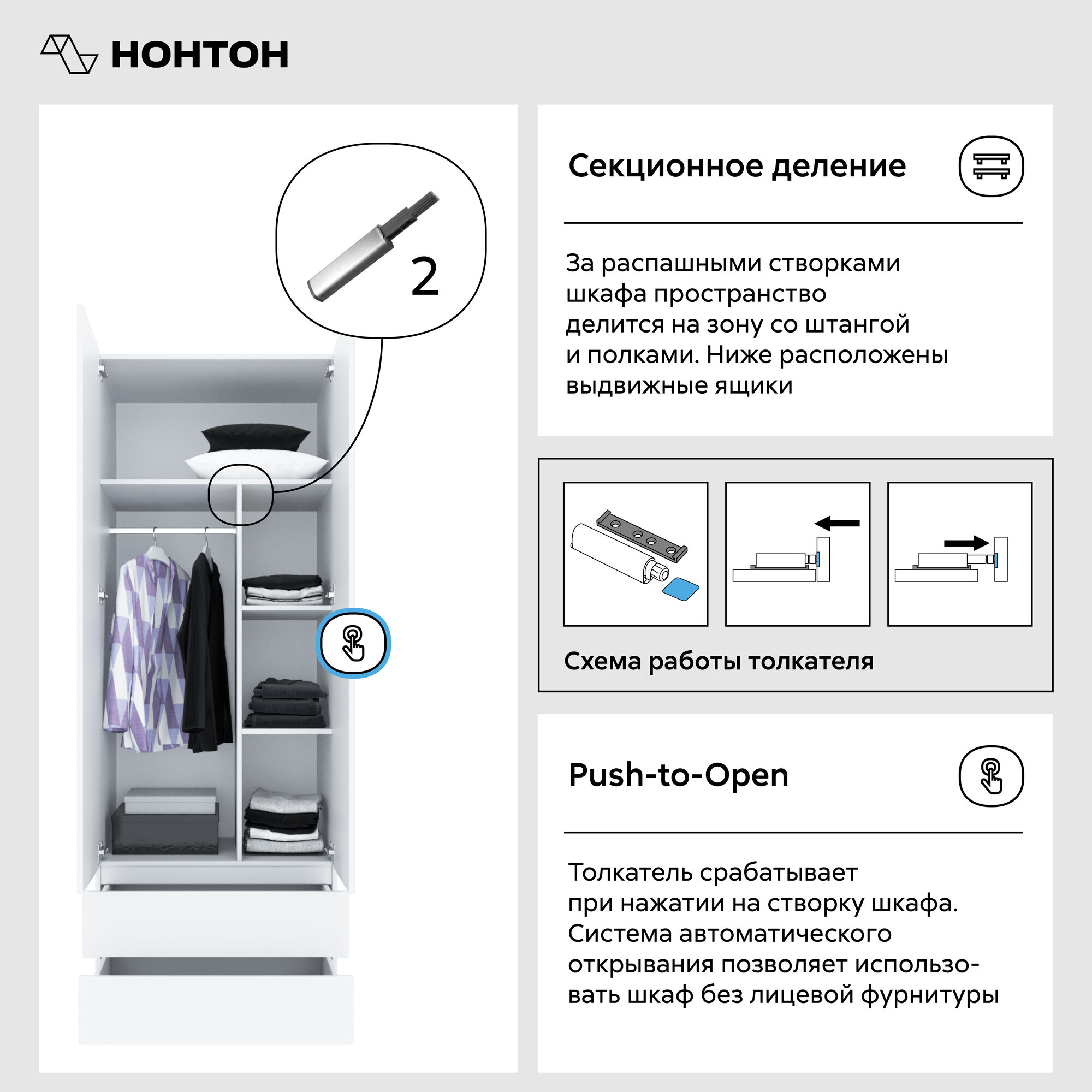 НОНТОН

2

Секционное деление

За распашными створками шкафа пространство делится на зону со штангой и полками. Ниже расположены выдвижные ящики

Схема работы толкателя

Push-to-Open

Толкатель срабатывает при нажатии на створку шкафа. Система автоматического открывания позволяет использовать шкаф без лицевой фурнитуры