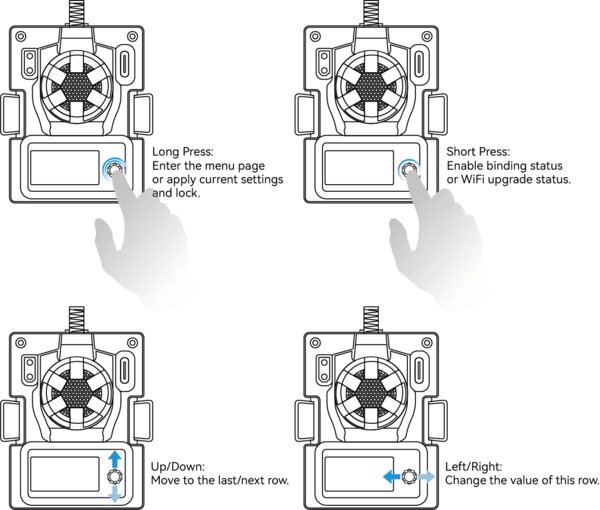 Long Press:
Enter the menu page or apply current settings and lock.

Short Press:
Enable binding status or WiFi upgrade status.

Up/Down:
Move to the last/next row.

Left/Right:
Change the value of this row.